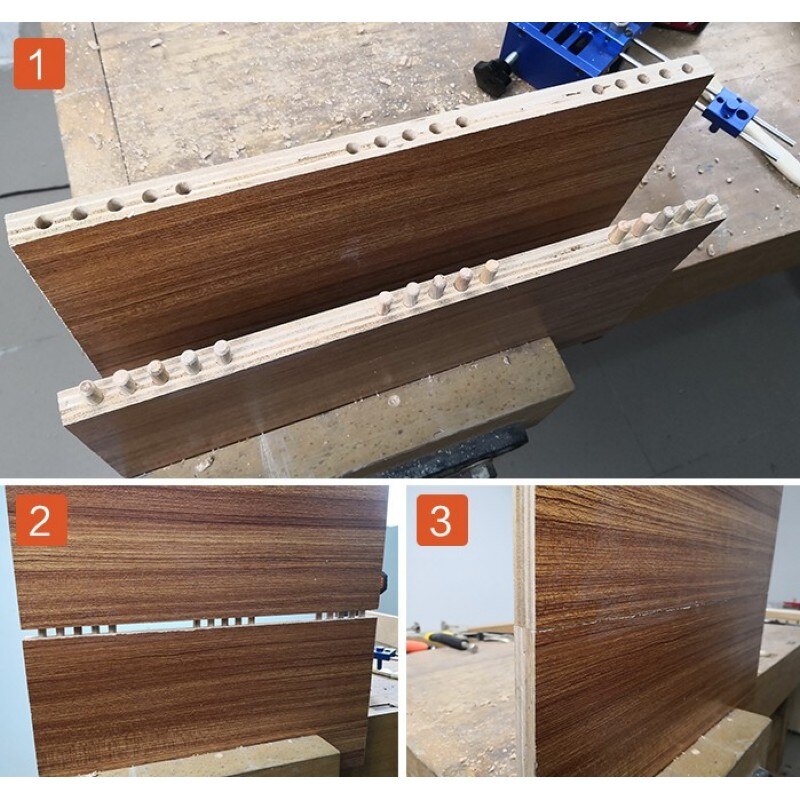 1

2

3