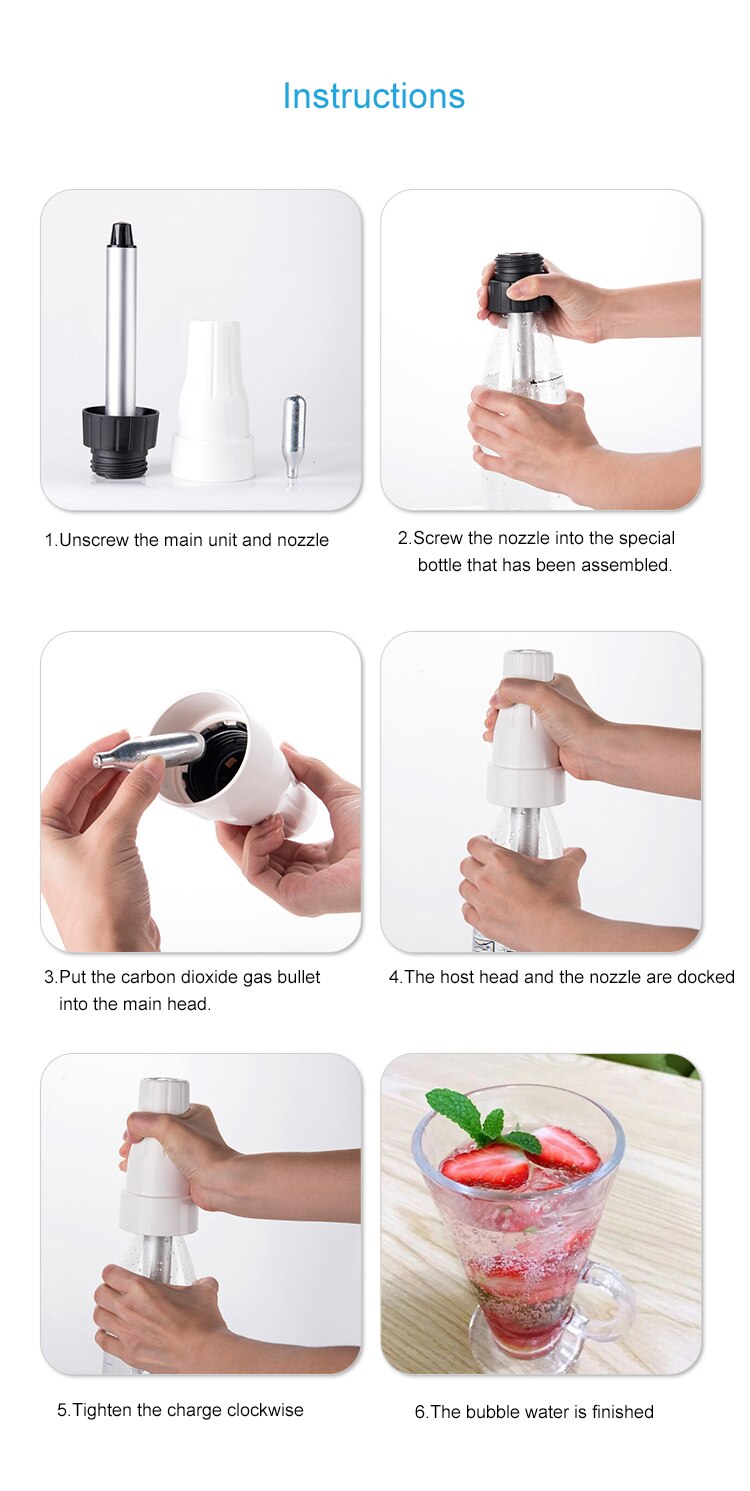 Instructions

1.Unscrew the main unit and nozzle

2.Screw the nozzle into the special bottle that has been assembled.

3.Put the carbon dioxide gas bullet into the main head.

4.The host head and the nozzle are docked

5.Tighten the charge clockwise

6.The bubble water is finished