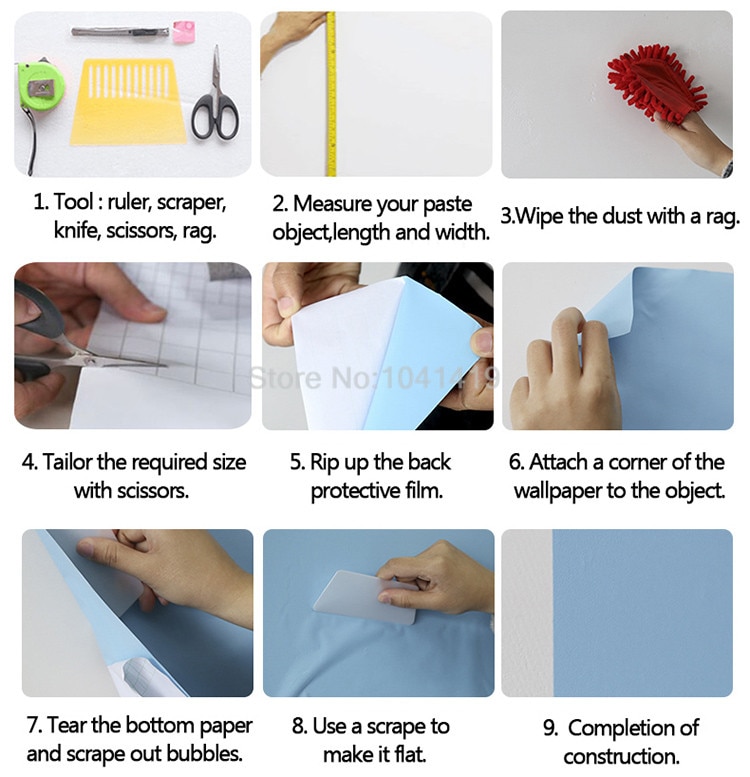 1. Tool : ruler, scraper, knife, scissors, rag.

2. Measure your paste object,length and width.

3.Wipe the dust with a rag.

Store No:1041419

4. Tailor the required size with scissors.

5. Rip up the back protective film.

6. Attach a corner of the wallpaper to the object.

7. Tear the bottom paper and scrape out bubbles.

8. Use a scrape to make it flat.

9. Completion of construction.