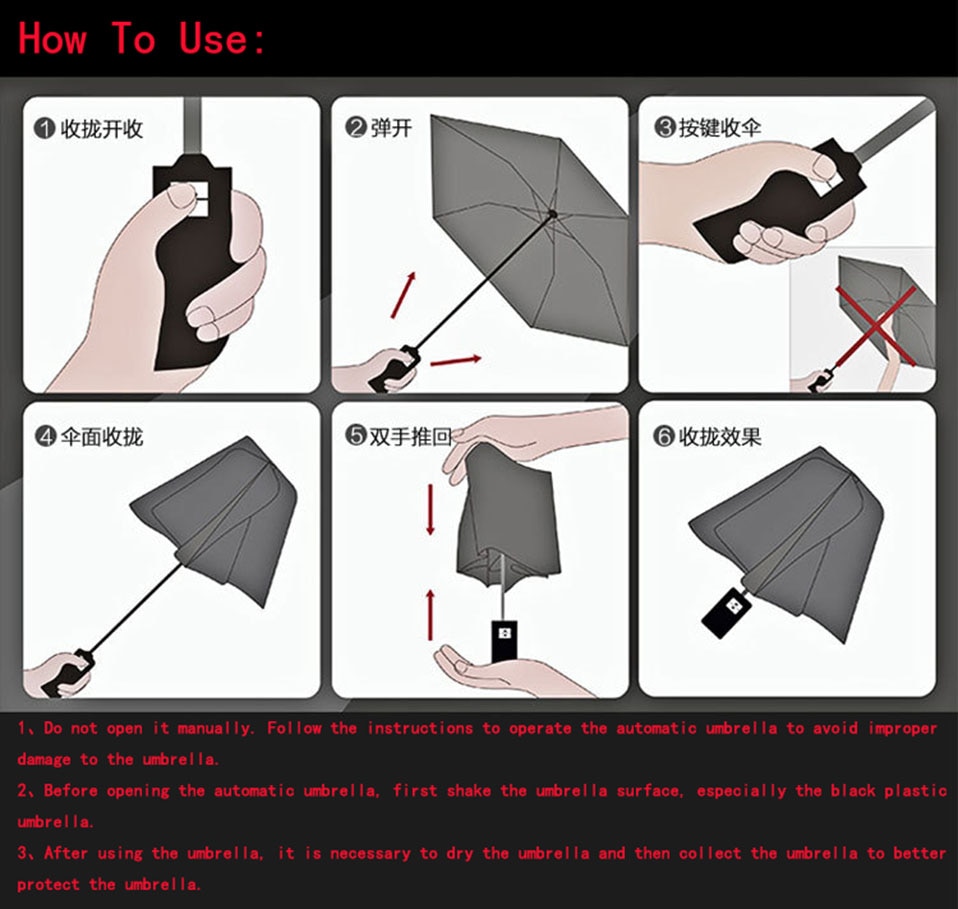 How To Use:

❶收拢开收

❷弹开

❸按键收伞

❹伞面收拢

❺双手推回

❻收拢效果

1、Do not open it manually. Follow the instructions to operate the automatic umbrella to avoid improper damage to the umbrella.

2、Before opening the automatic umbrella, first shake the umbrella surface, especially the black plastic umbrella.

3、After using the umbrella, it is necessary to dry the umbrella and then collect the umbrella to better protect the umbrella.