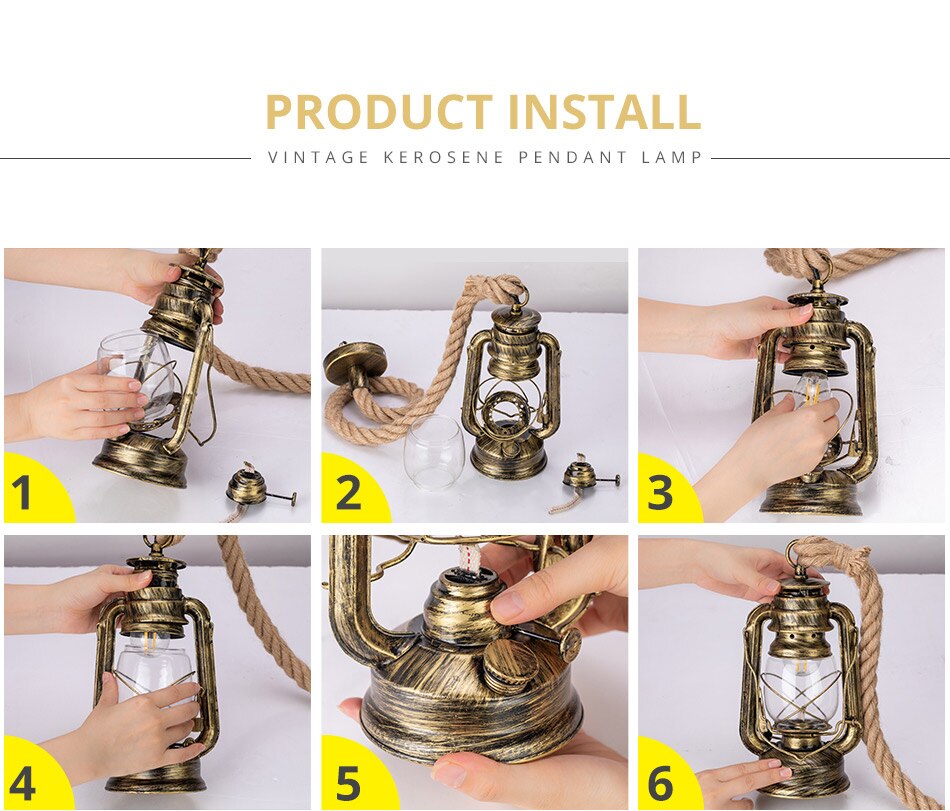 PRODUCT INSTALL

VINTAGE KEROSENE PENDANT LAMP

1

2

3

4

5

6