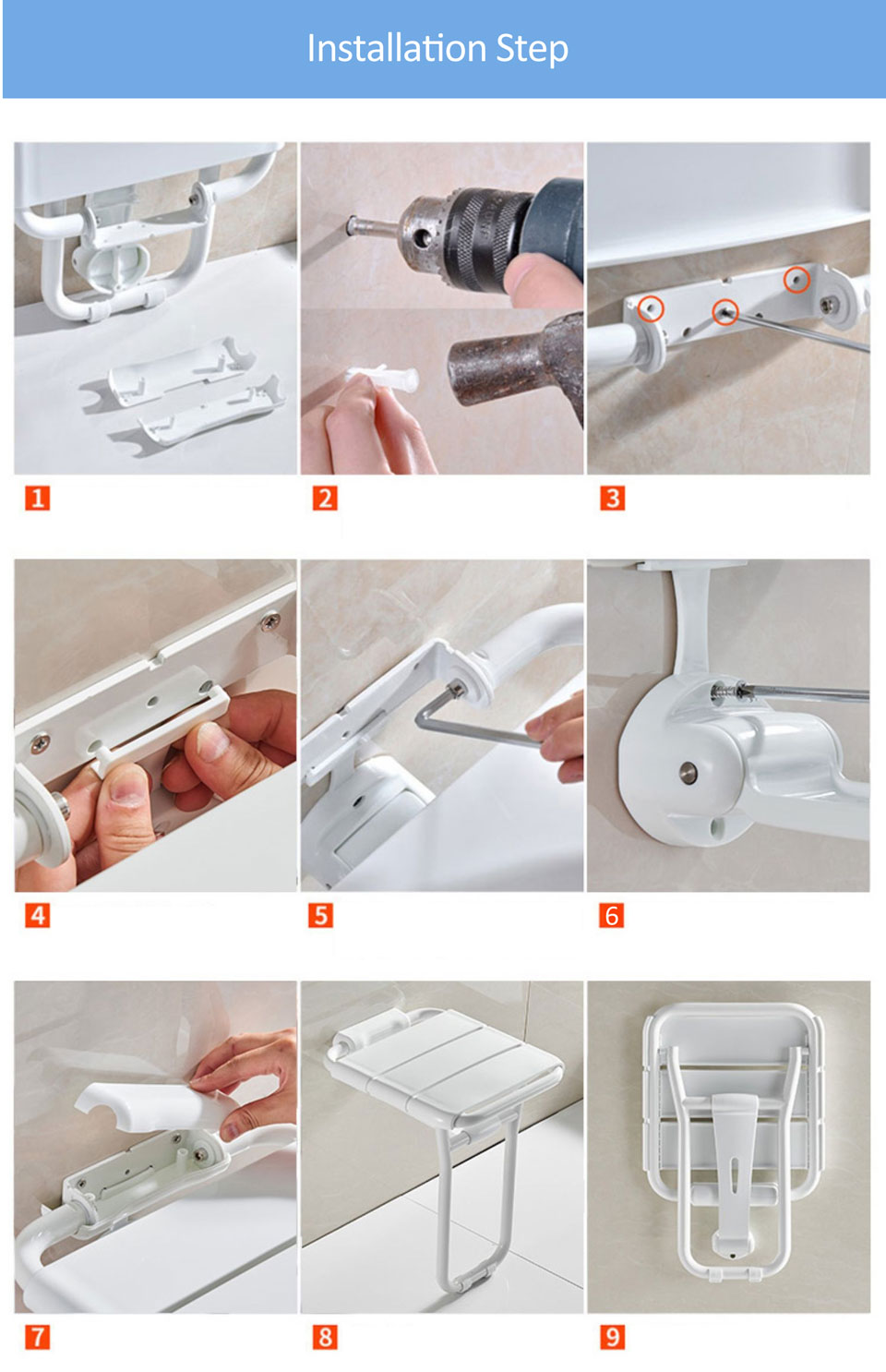 Installation Step

1

2

3

4

5

6

7

8

9