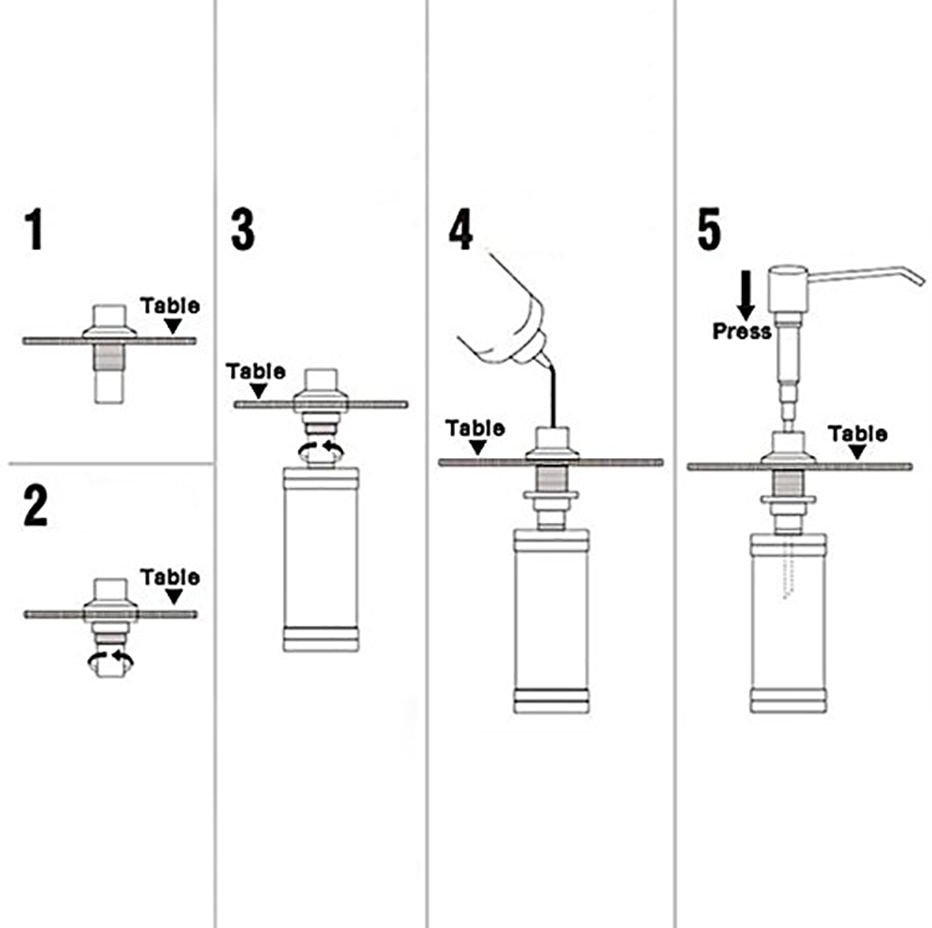 1
Table

2
Table

3
Table

4
Table

5
Press
Table