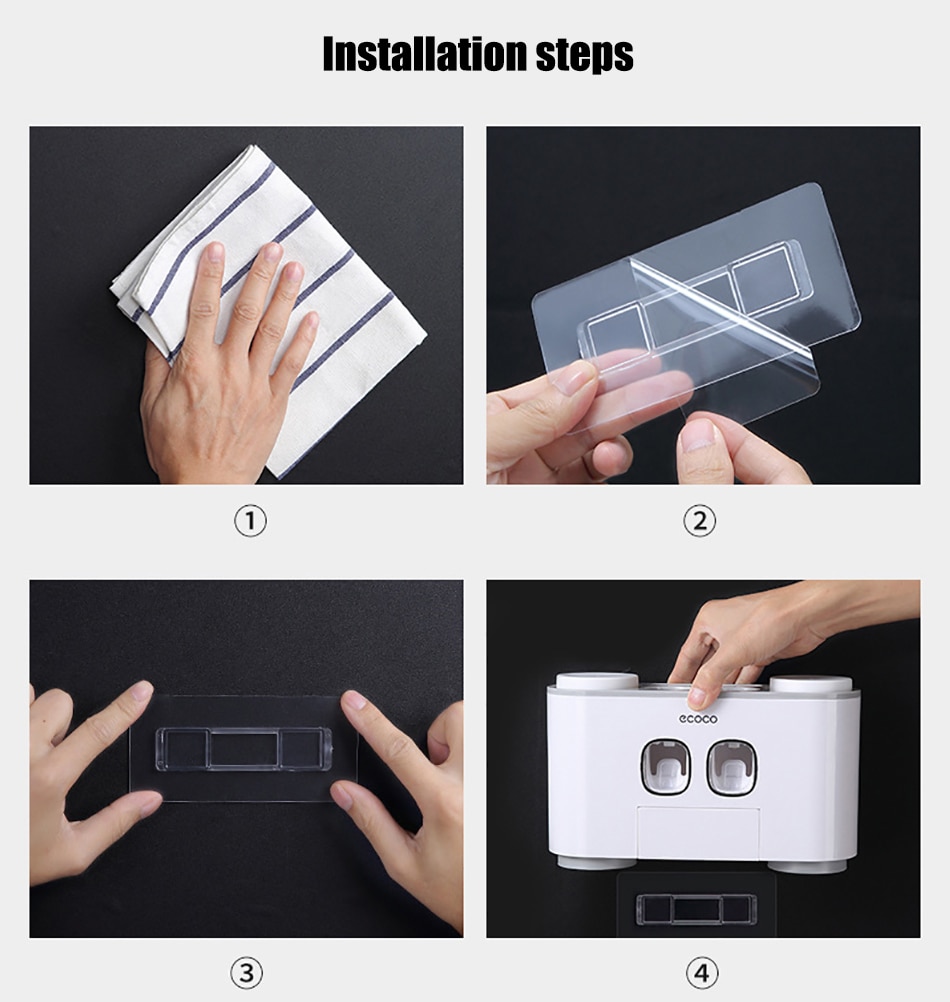 Installation steps

①

②

③

ecoco

④