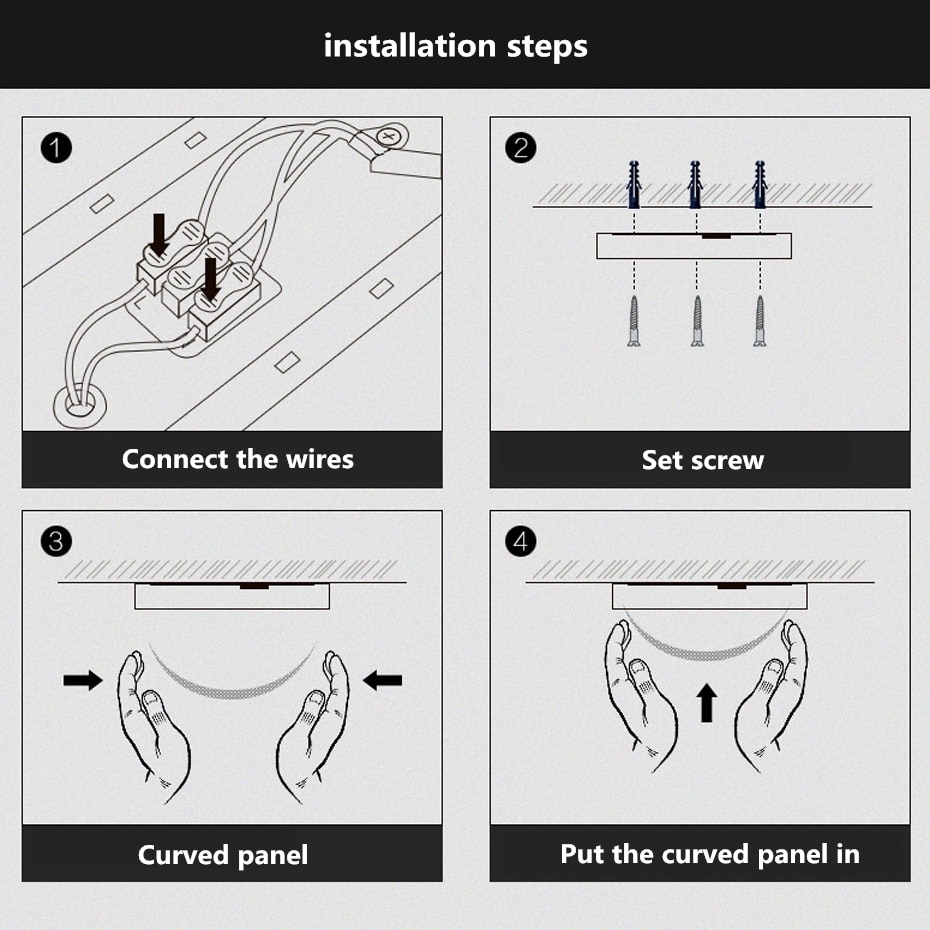 installation steps

1

Connect the wires

2

Set screw

3

Curved panel

4

Put the curved panel in