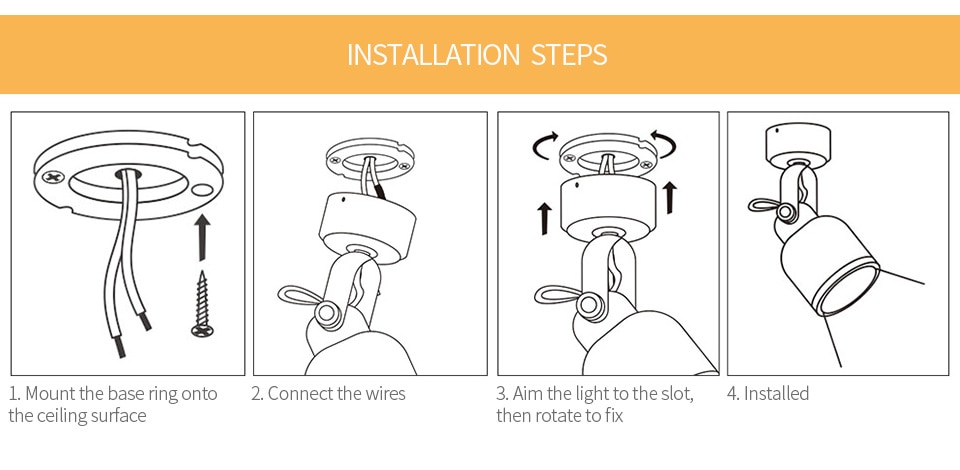 INSTALLATION STEPS

1. Mount the base ring onto the ceiling surface

2. Connect the wires

3. Aim the light to the slot, then rotate to fix

4. Installed