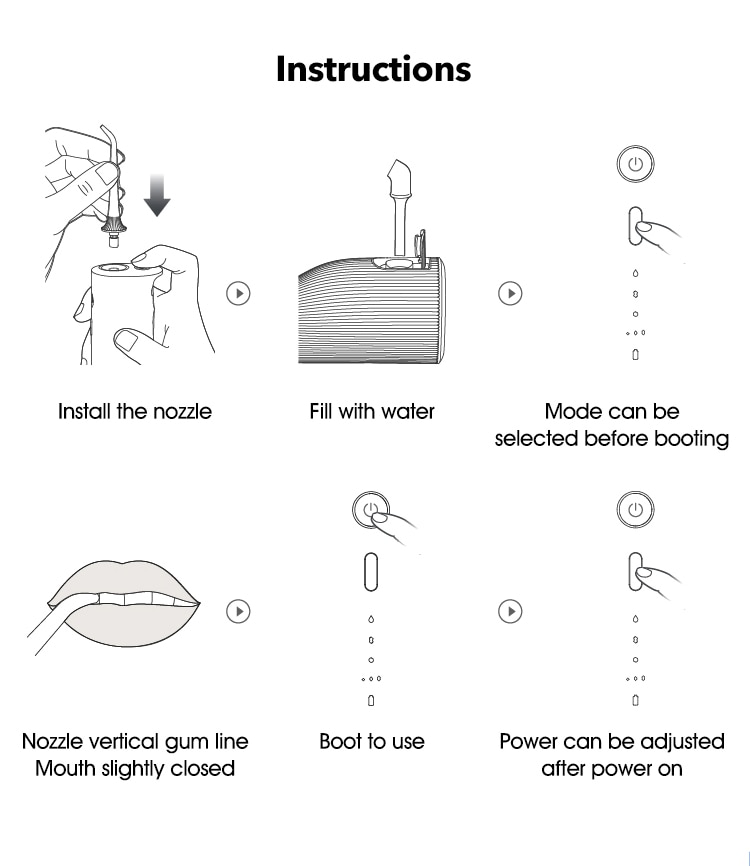 Instructions

Install the nozzle

Fill with water

Mode can be selected before booting

Nozzle vertical gum line
Mouth slightly closed

Boot to use

Power can be adjusted after power on