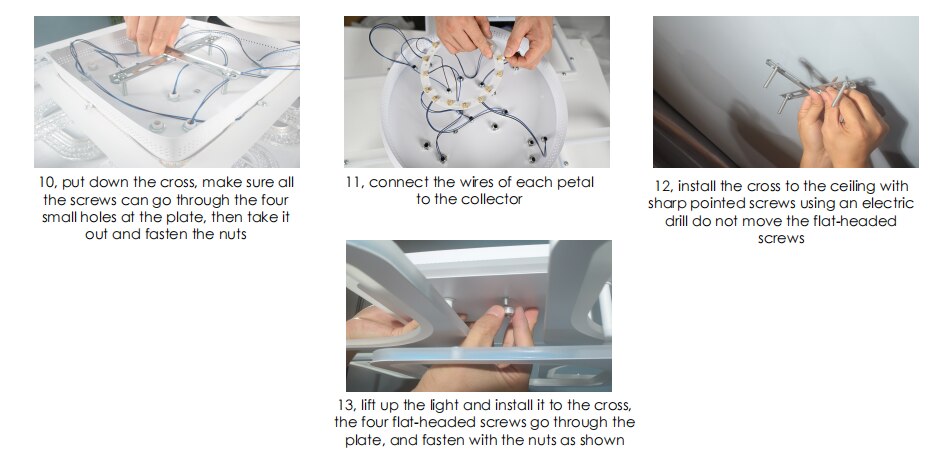 10, put down the cross, make sure all the screws can go through the four small holes at the plate, then take it out and fasten the nuts

11, connect the wires of each petal to the collector

12, install the cross to the ceiling with sharp pointed screws using an electric drill do not move the flat-headed screws

13, lift up the light and install it to the cross, the four flat-headed screws go through the plate, and fasten with the nuts as shown