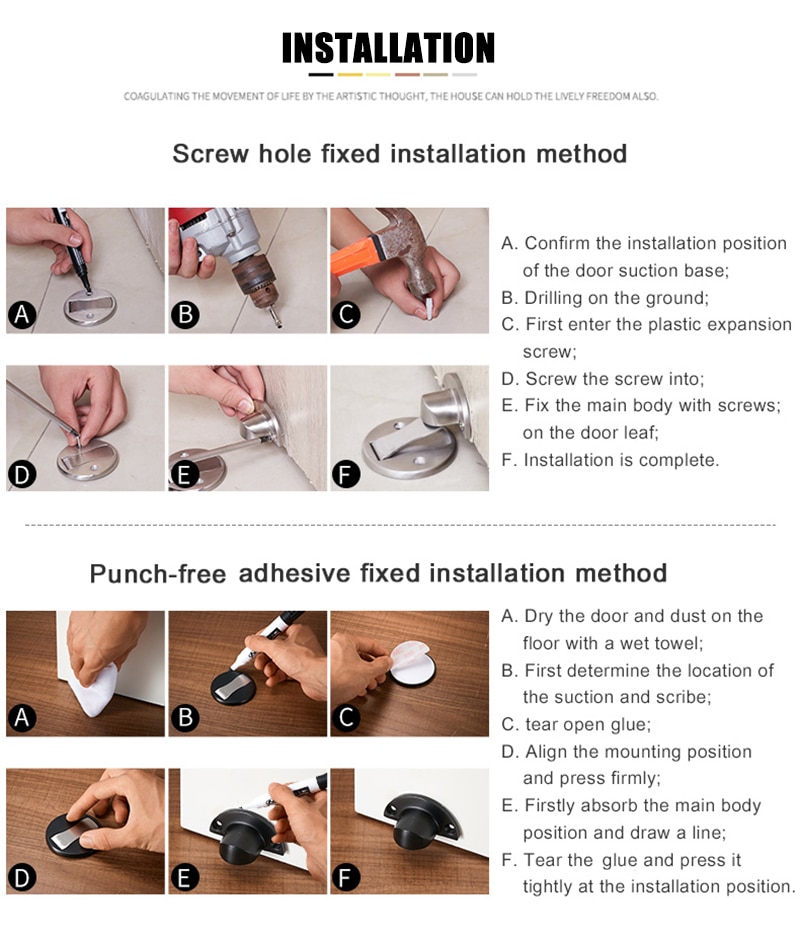 INSTALLATION

COAGULATING THE MOVEMENT OF LIFE BY THE ARTISTIC THOUGHT, THE HOUSE CAN HOLD THE LIVELY FREEDOM ALSO.

Screw hole fixed installation method

A B C D E F

A. Confirm the installation position of the door suction base;
B. Drilling on the ground;
C. First enter the plastic expansion screw;
D. Screw the screw into;
E. Fix the main body with screws; on the door leaf;
F. Installation is complete.

Punch-free adhesive fixed installation method

A B C D E F

A. Dry the door and dust on the floor with a wet towel;
B. First determine the location of the suction and scribe;
C. tear open glue;
D. Align the mounting position and press firmly;
E. Firstly absorb the main body position and draw a line;
F. Tear the glue and press it tightly at the installation position.