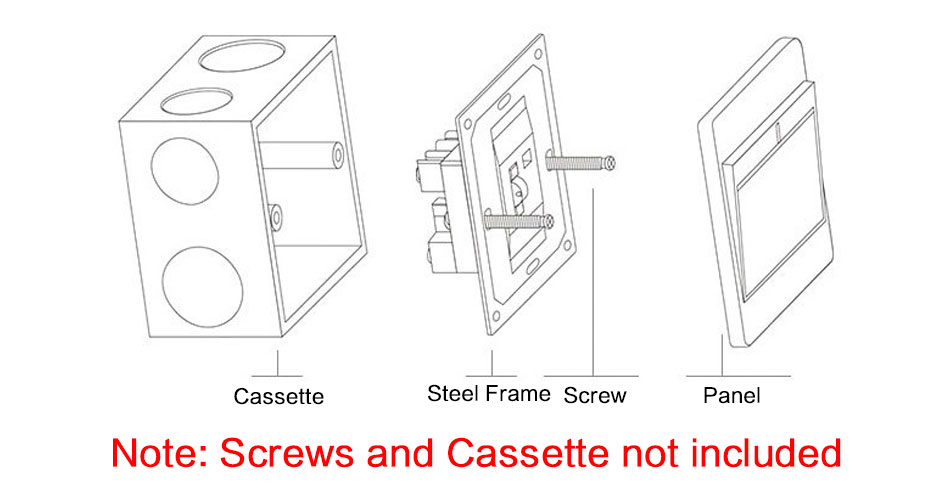 Cassette

Steel Frame

Screw

Panel

Note: Screws and Cassette not included