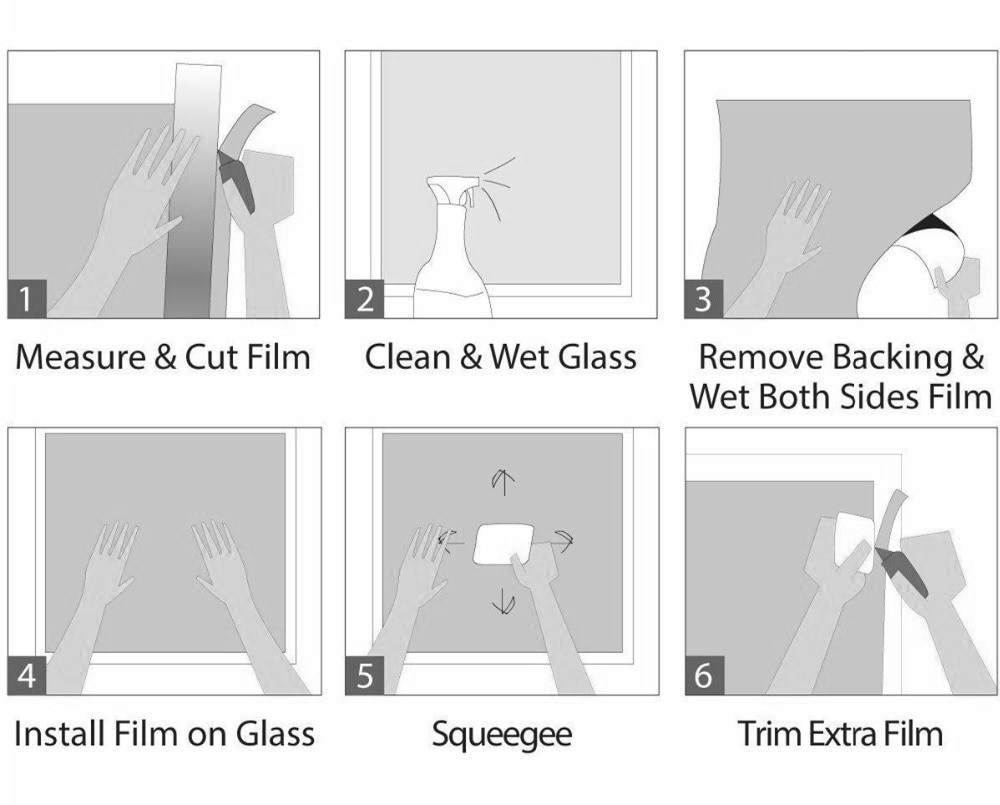 1
Measure & Cut Film

2
Clean & Wet Glass

3
Remove Backing & Wet Both Sides Film

4
Install Film on Glass

5
Squeegee

6
Trim Extra Film