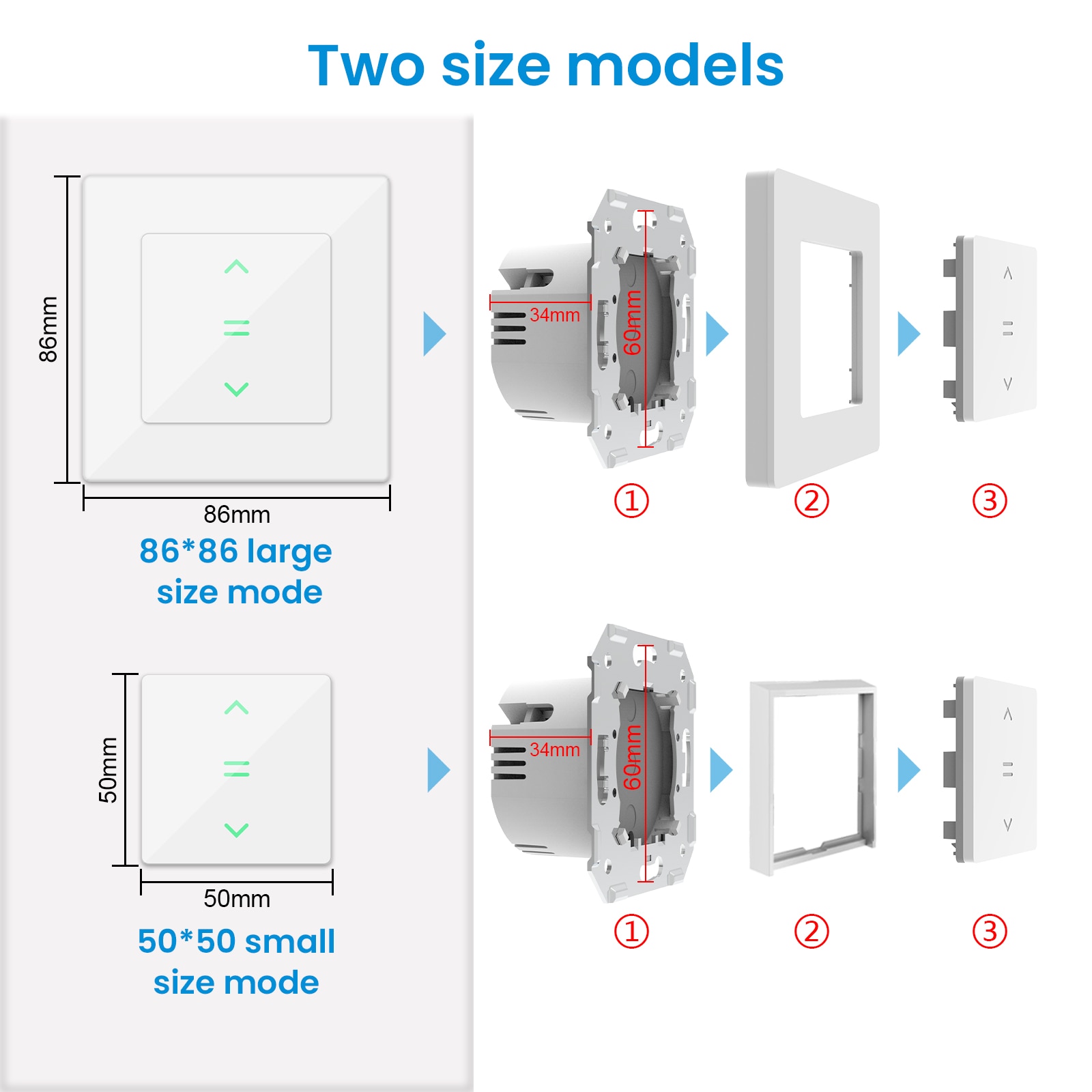 Two size models

86mm

86mm

86*86 large size mode

34mm

60mm

①

②

③

50mm

50mm

50*50 small size mode

34mm

60mm

①

②

③