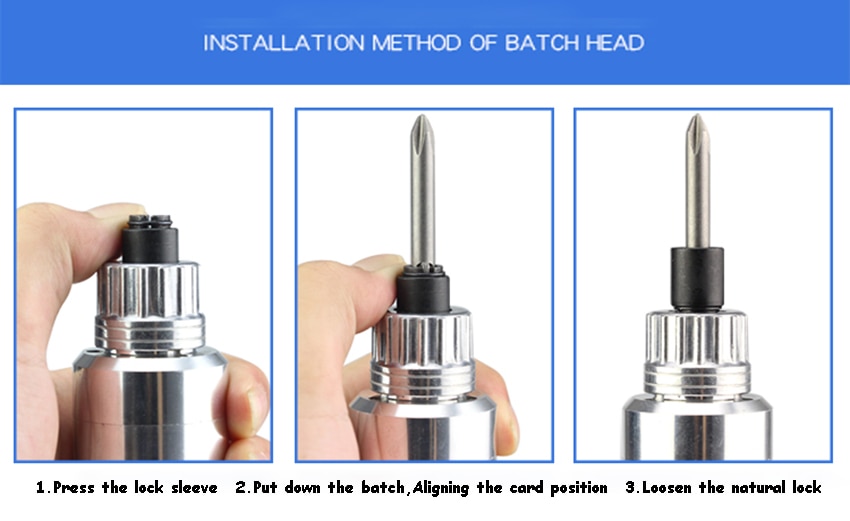 INSTALLATION METHOD OF BATCH HEAD

1.Press the lock sleeve

2.Put down the batch,Aligning the card position

3.Loosen the natural lock