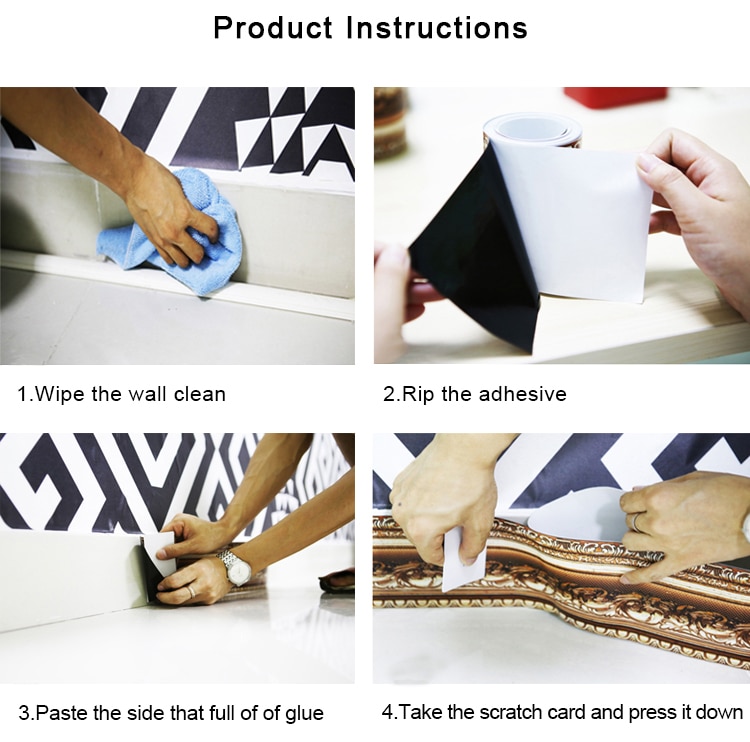 Product Instructions

1.Wipe the wall clean

2.Rip the adhesive

3.Paste the side that full of of glue

4.Take the scratch card and press it down