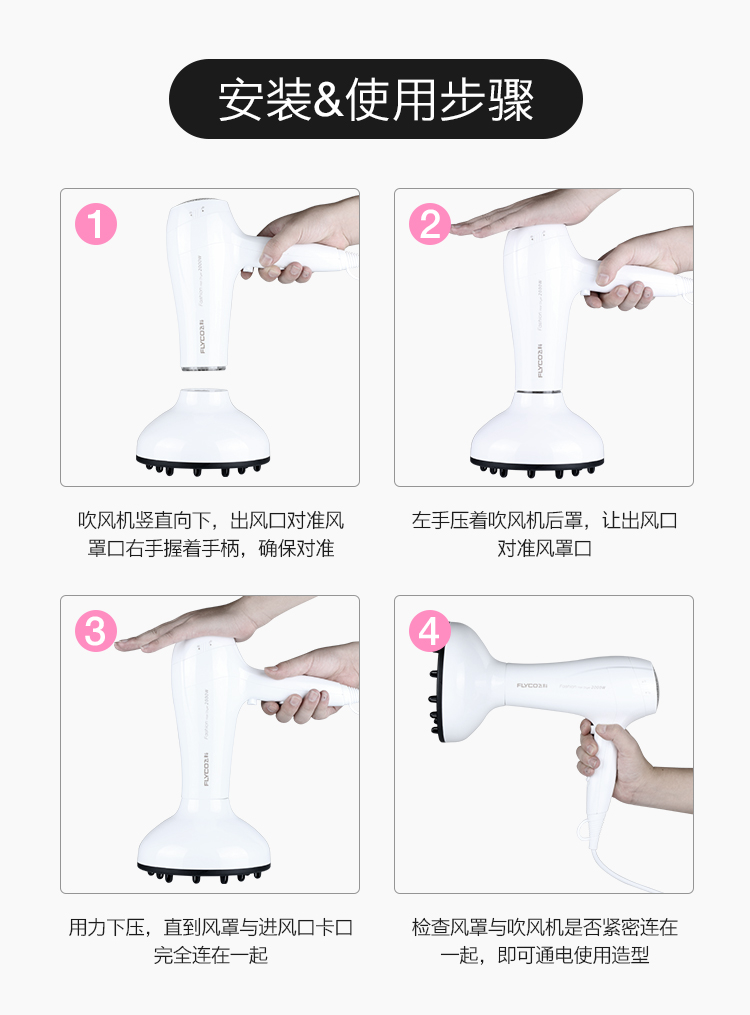 安装&使用步骤

1

FLYCO飞科

吹风机竖直向下，出风口对准风罩口右手握着手柄，确保对准

2

FLYCO飞科

左手压着吹风机后罩，让出风口对准风罩口

3

FLYCO飞科

用力下压，直到风罩与进风口卡口完全连在一起

4

FLYCO飞科

检查风罩与吹风机是否紧密连在一起，即可通电使用造型