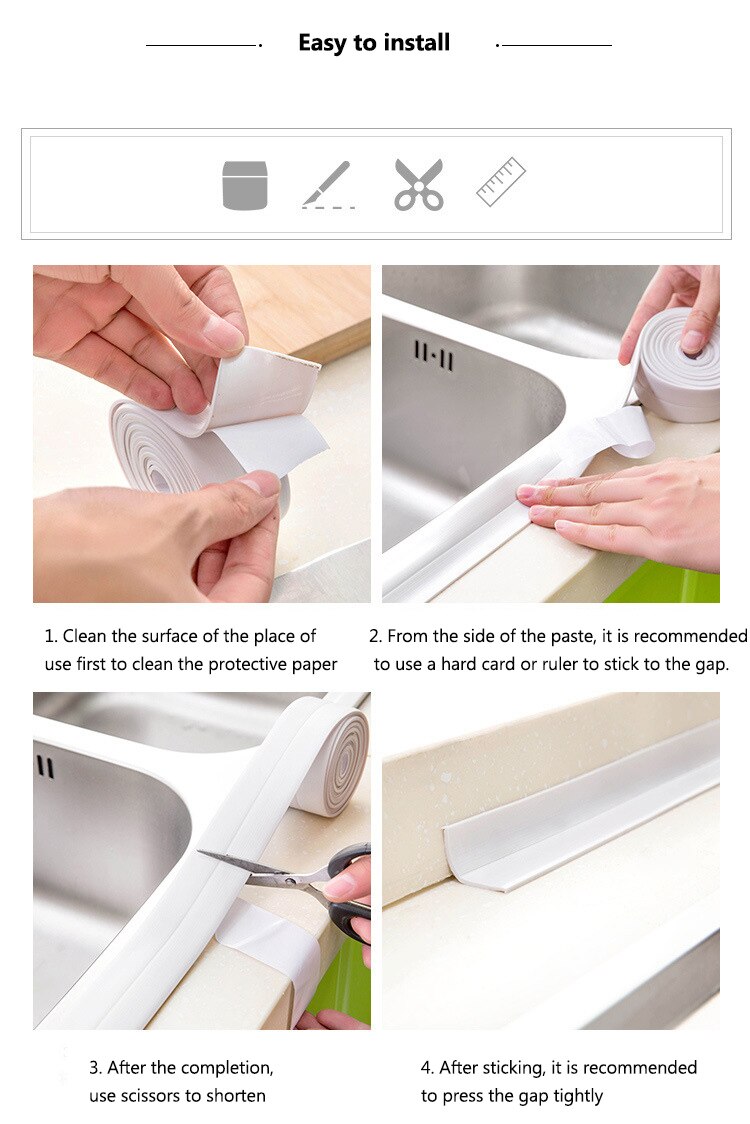 Easy to install

1. Clean the surface of the place of use first to clean the protective paper

2. From the side of the paste, it is recommended to use a hard card or ruler to stick to the gap.

3. After the completion, use scissors to shorten

4. After sticking, it is recommended to press the gap tightly