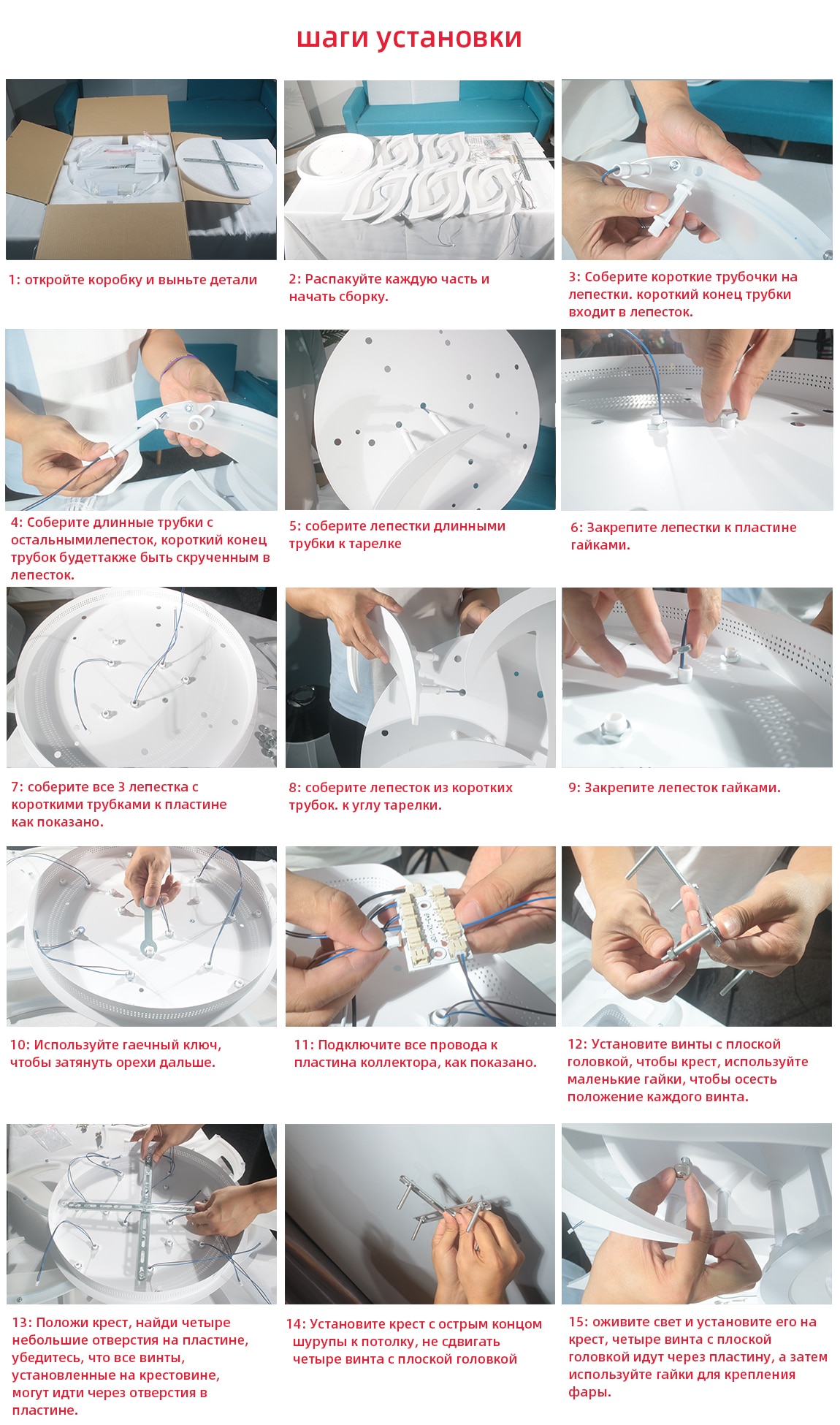 шаги установки

1: откройте коробку и выньте детали

2: Распакуйте каждую часть и начать сборку.

3: Соберите короткие трубочки на лепестки. короткий конец трубки входит в лепесток.

4: Соберите длинные трубки с остальнымилепесток, короткий конец трубок будеттакже быть скрученным в лепесток.

5: соберите лепестки длинными трубки к тарелке

6: Закрепите лепестки к пластине гайками.

7: соберите все 3 лепестка с короткими трубками к пластине как показано.

8: соберите лепесток из коротких трубок. к углу тарелки.

9: Закрепите лепесток гайками.

10: Используйте гаечный ключ, чтобы затянуть орехи дальше.

11: Подключите все провода к пластина коллектора, как показано.

12: Установите винты с плоской головкой, чтобы крест, используйте маленькие гайки, чтобы осесть положение каждого винта.

13: Положи крест, найди четыре небольшие отверстия на пластине, убедитесь, что все винты, установленные на крестовине, могут идти через отверстия в пластине.

14: Установите крест с острым концом шурупы к потолку, не сдвигать четыре винта с плоской головкой

15: оживите свет и установите его на крест, четыре винта с плоской головкой идут через пластину, а затем используйте гайки для крепления фары.