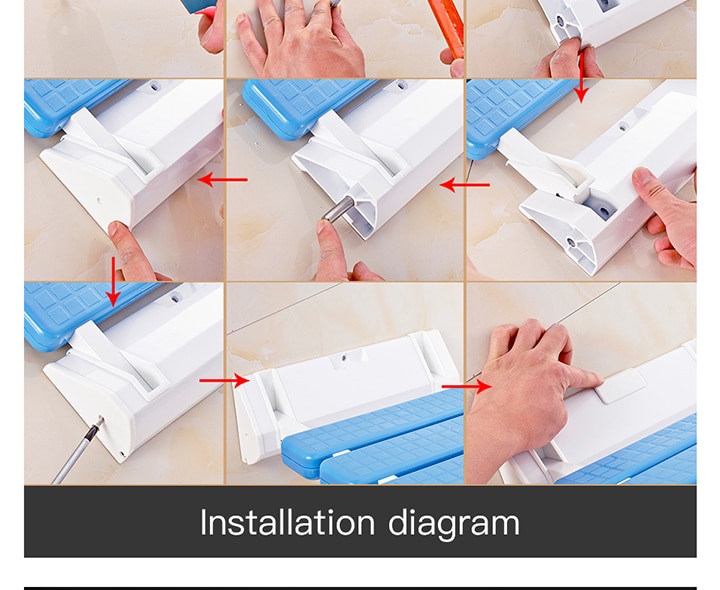 Installation diagram