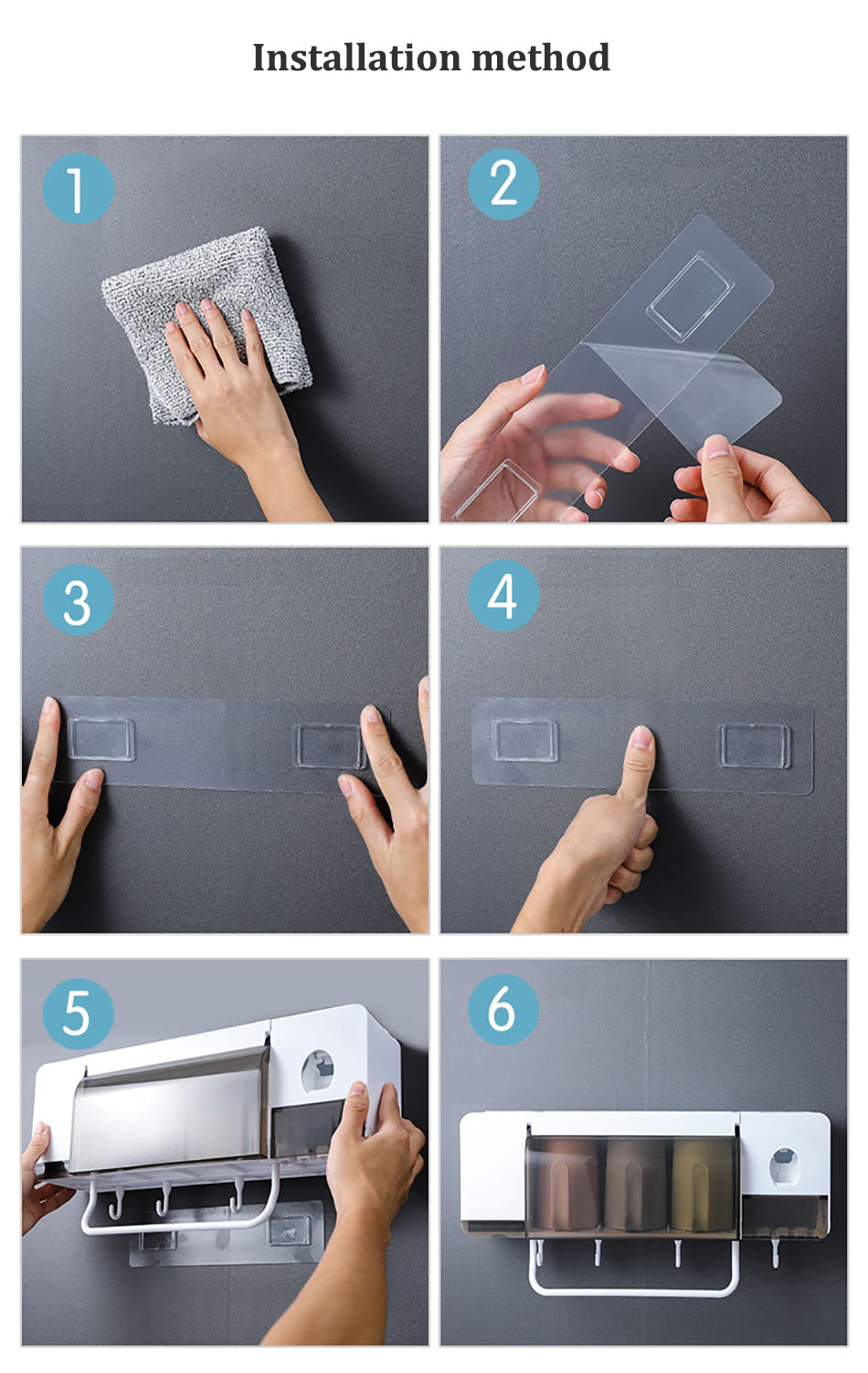 Installation method

1

2

3

4

5

6