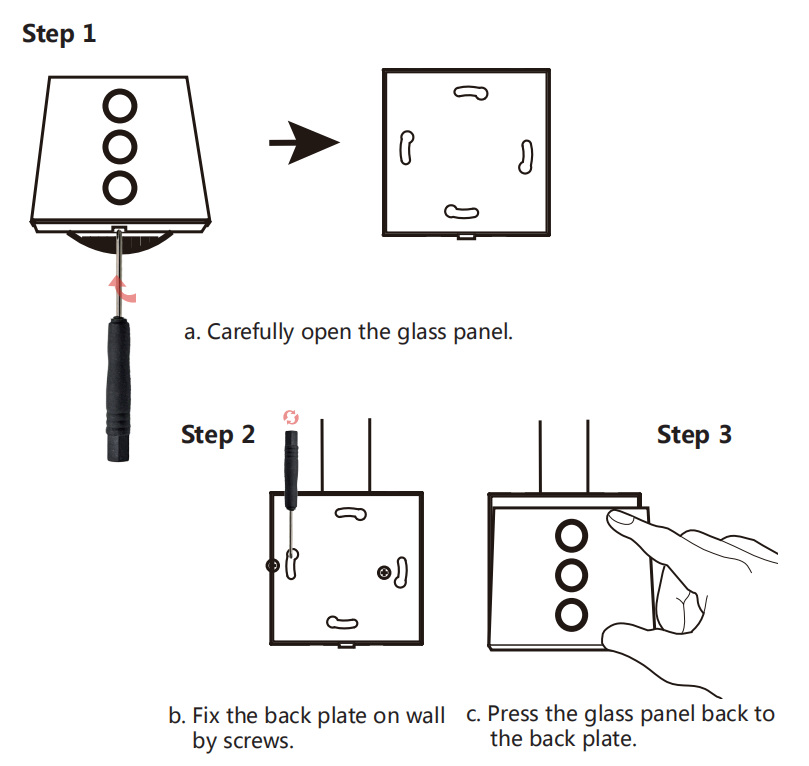 Step 1

a. Carefully open the glass panel.

Step 2

Step 3

b. Fix the back plate on wall by screws.

c. Press the glass panel back to the back plate.