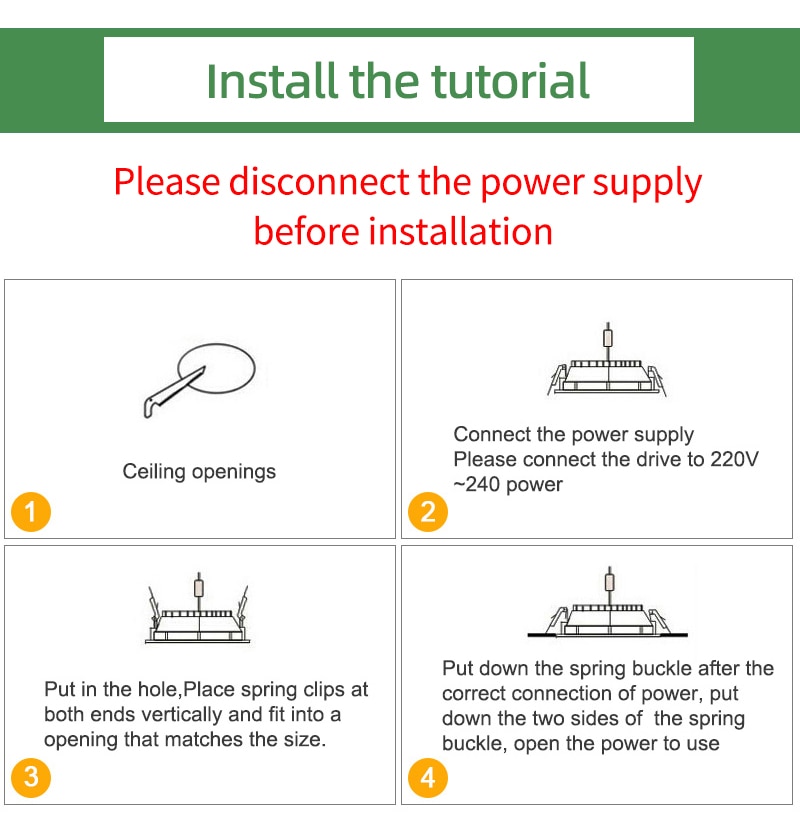 Install the tutorial

Please disconnect the power supply before installation

Ceiling openings

1

Connect the power supply
Please connect the drive to 220V ~240 power

2

Put in the hole,Place spring clips at both ends vertically and fit into a opening that matches the size.

3

Put down the spring buckle after the correct connection of power, put down the two sides of the spring buckle, open the power to use

4