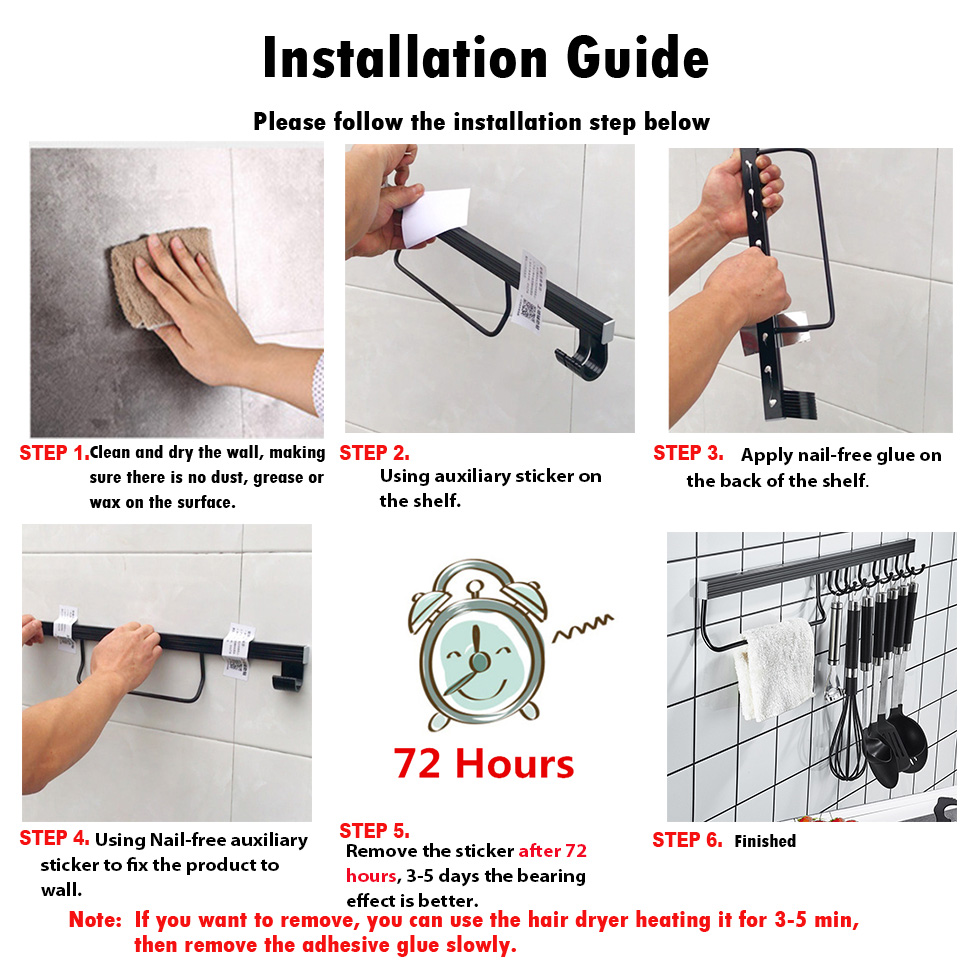 Installation Guide

Please follow the installation step below

STEP 1. Clean and dry the wall, making sure there is no dust, grease or wax on the surface.

STEP 2. Using auxiliary sticker on the shelf.

STEP 3. Apply nail-free glue on the back of the shelf.

STEP 4. Using Nail-free auxiliary sticker to fix the product to wall.

72 Hours

STEP 5. Remove the sticker after 72 hours, 3-5 days the bearing effect is better.

STEP 6. Finished

Note: If you want to remove, you can use the hair dryer heating it for 3-5 min, then remove the adhesive glue slowly.