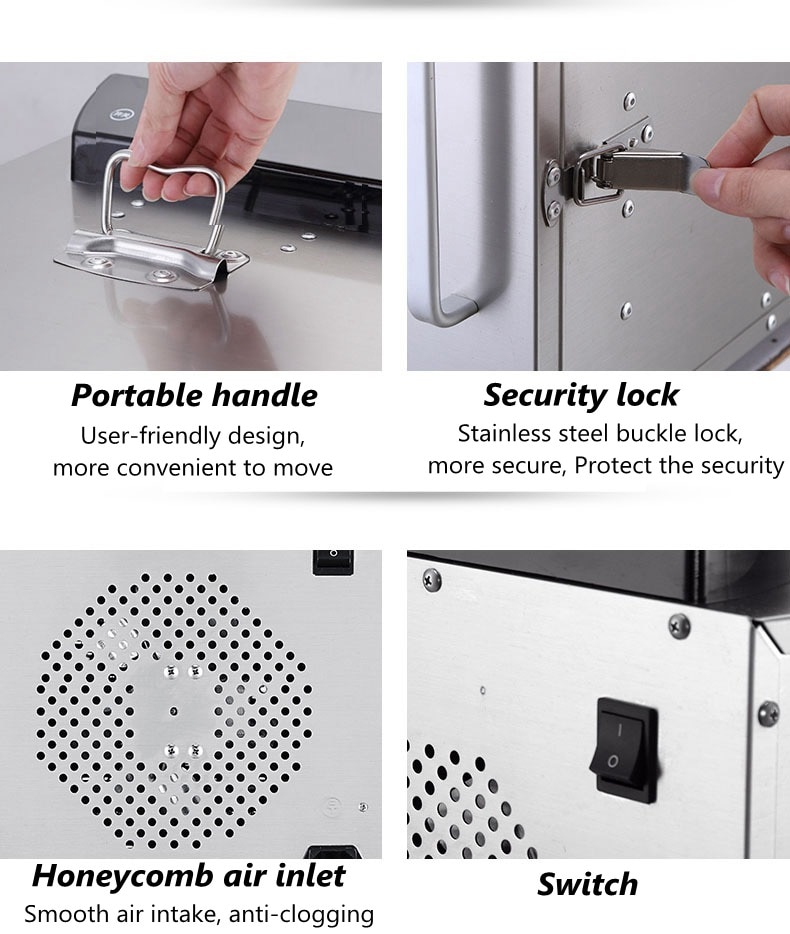 Portable handle
User-friendly design, more convenient to move

Security lock
Stainless steel buckle lock, more secure, Protect the security

Honeycomb air inlet
Smooth air intake, anti-clogging

Switch