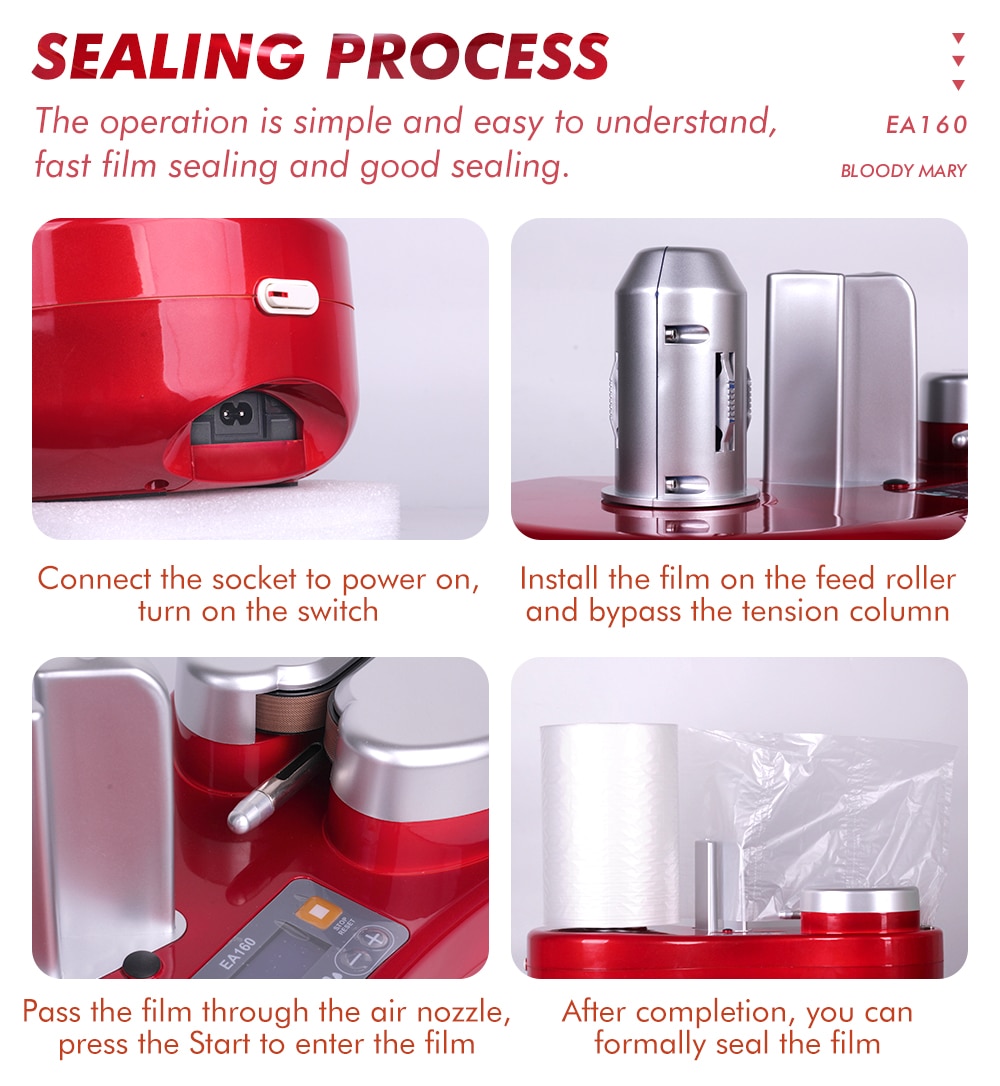 SEALING PROCESS

The operation is simple and easy to understand, fast film sealing and good sealing.

EA160

BLOODY MARY

Connect the socket to power on, turn on the switch

Install the film on the feed roller and bypass the tension column

EA160

STOP RESET

Pass the film through the air nozzle, press the Start to enter the film

After completion, you can formally seal the film