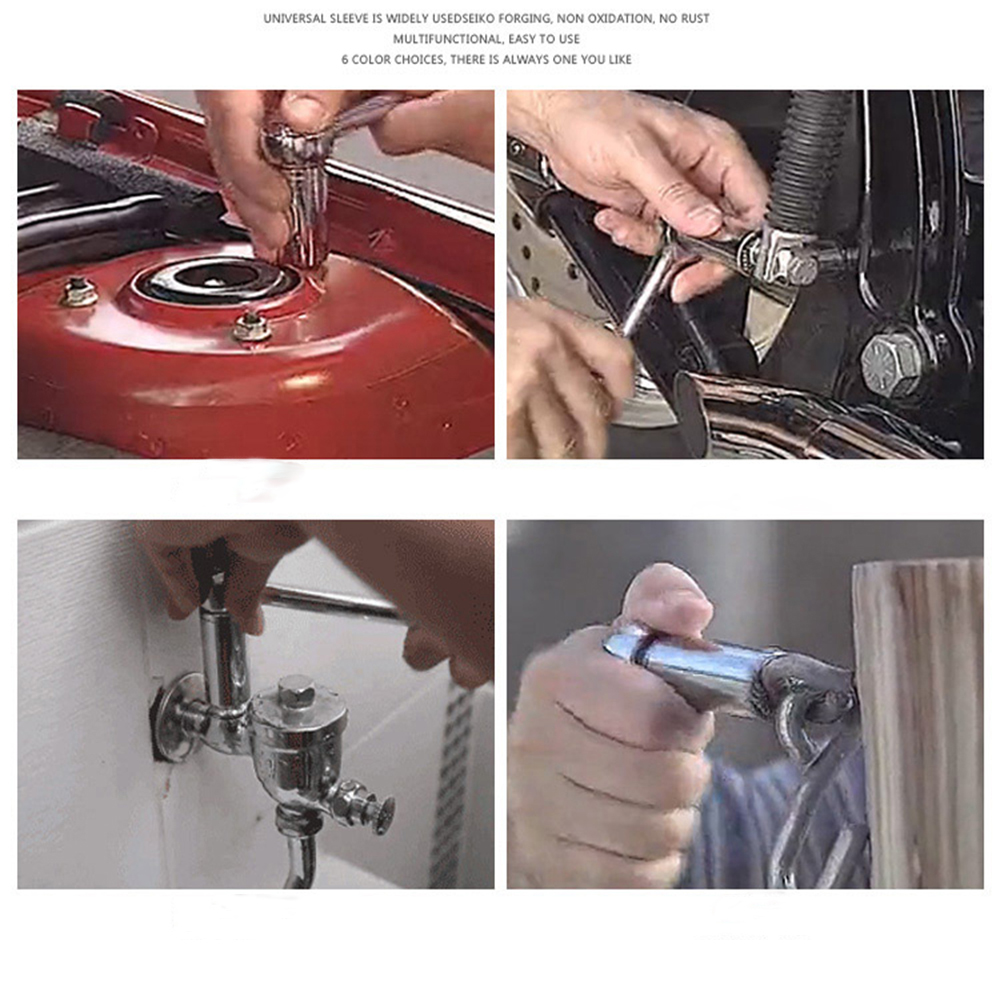 UNIVERSAL SLEEVE IS WIDELY USEDSEIKO FORGING, NON OXIDATION, NO RUST
MULTIFUNCTIONAL, EASY TO USE
6 COLOR CHOICES, THERE IS ALWAYS ONE YOU LIKE