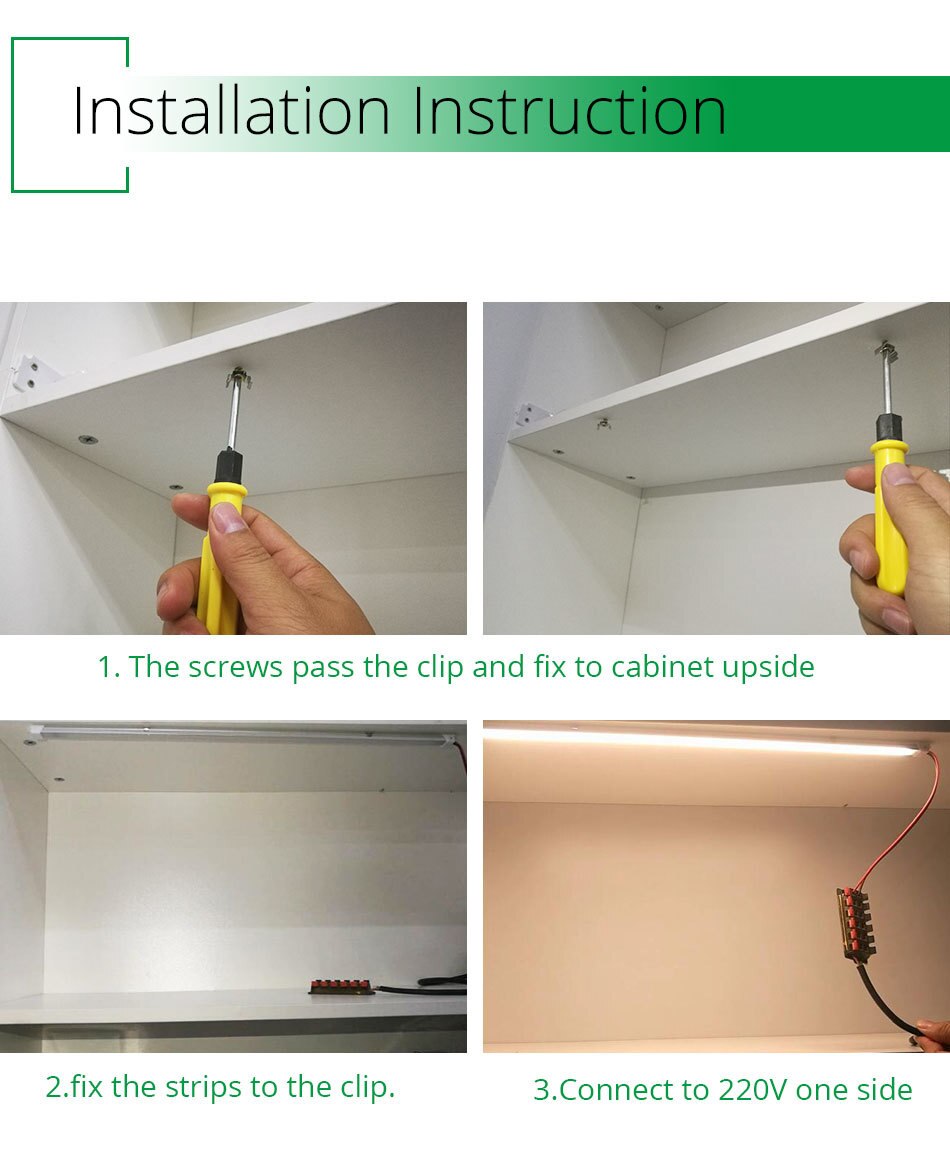 Installation Instruction

1. The screws pass the clip and fix to cabinet upside

2.fix the strips to the clip.

3.Connect to 220V one side