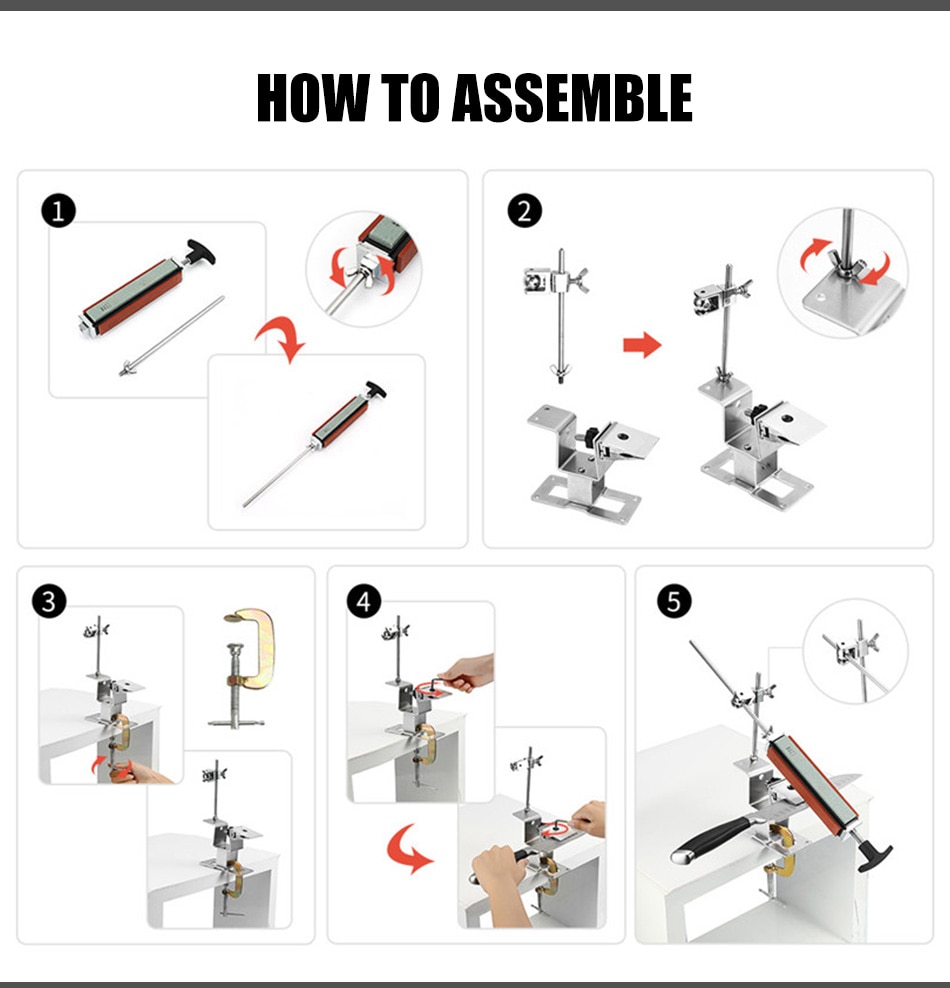 HOW TO ASSEMBLE

1

2

3

4

5