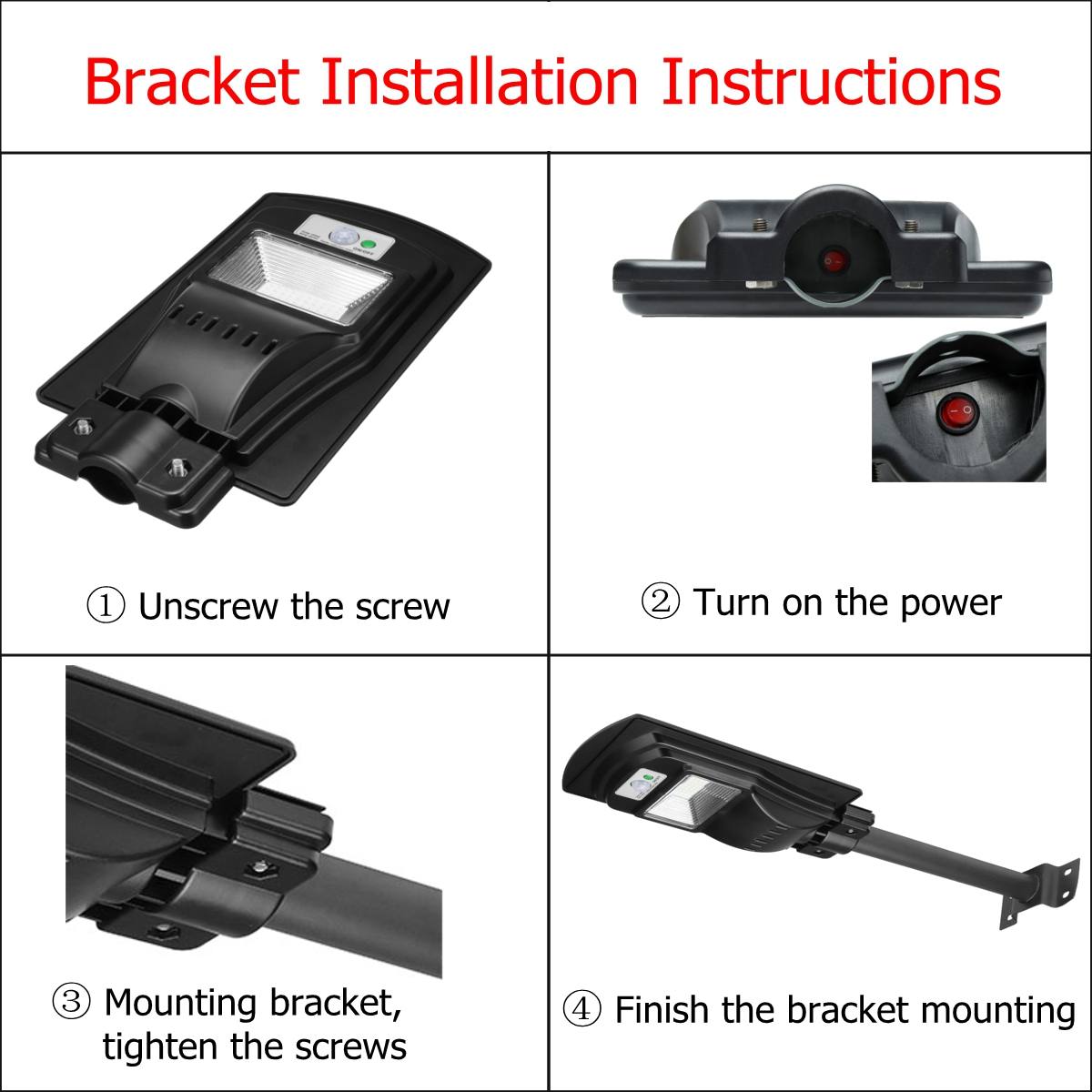 Bracket Installation Instructions

① Unscrew the screw

② Turn on the power

③ Mounting bracket, tighten the screws

④ Finish the bracket mounting