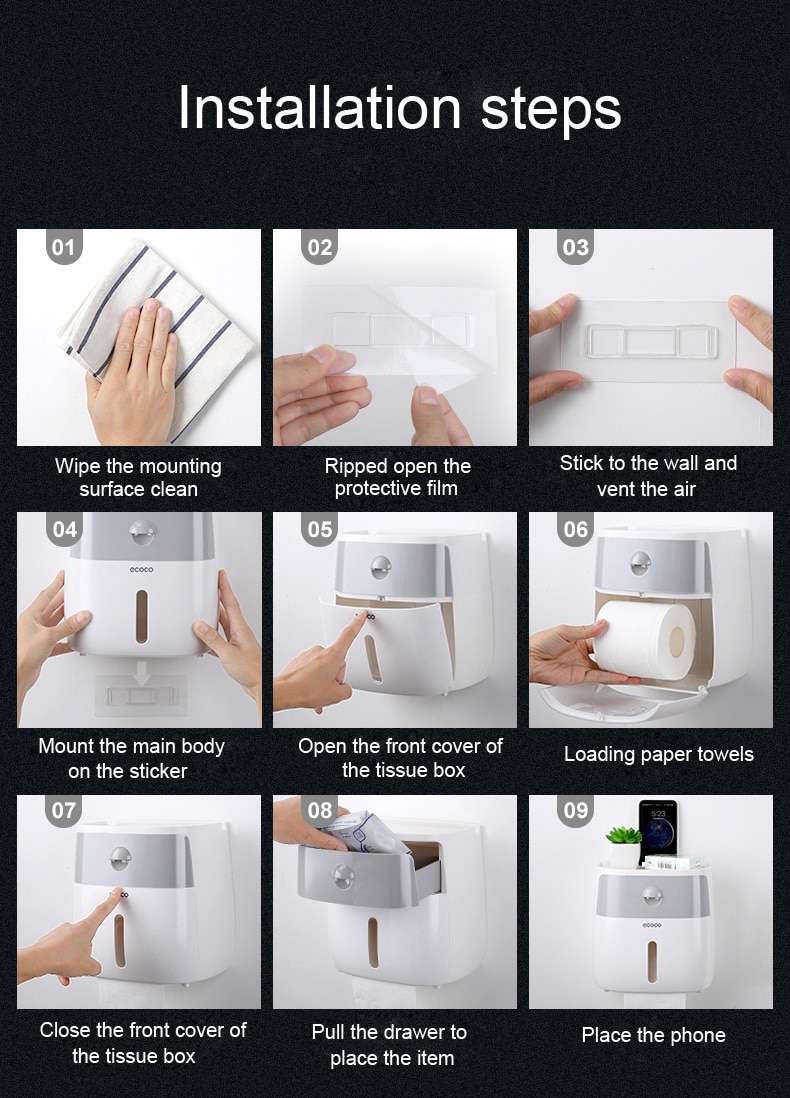 Installation steps

01

Wipe the mounting surface clean

02

Ripped open the protective film

03

Stick to the wall and vent the air

04

ecoco

Mount the main body on the sticker

05

Open the front cover of the tissue box

06

Loading paper towels

07

Close the front cover of the tissue box

08

Pull the drawer to place the item

09

5:23

ecoco

Place the phone