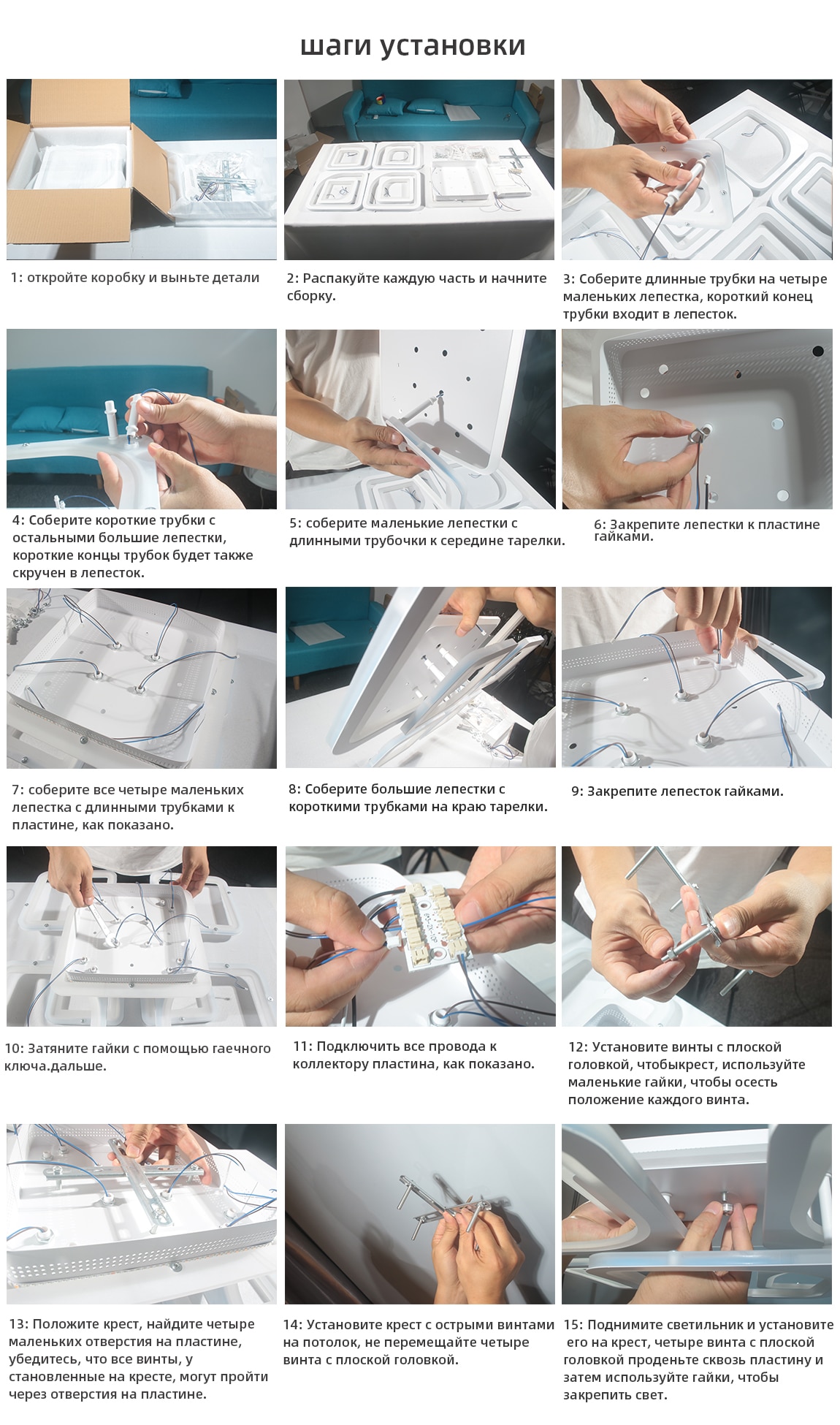 шаги установки

1: откройте коробку и выньте детали

2: Распакуйте каждую часть и начните сборку.

3: Соберите длинные трубки на четыре маленьких лепестка, короткий конец трубки входит в лепесток.

4: Соберите короткие трубки с остальными большие лепестки, короткие концы трубок будет также скручен в лепесток.

5: соберите маленькие лепестки с длинными трубочки к середине тарелки.

6: Закрепите лепестки к пластине гайками.

7: соберите все четыре маленьких лепестка с длинными трубками к пластине, как показано.

8: Соберите большие лепестки с короткими трубками на краю тарелки.

9: Закрепите лепесток гайками.

10: Затяните гайки с помощью гаечного ключа.дальше.

11: Подключить все провода к коллектору пластина, как показано.

12: Установите винты с плоской головкой, чтобыкрест, используйте маленькие гайки, чтобы осесть положение каждого винта.

13: Положите крест, найдите четыре маленьких отверстия на пластине, убедитесь, что все винты, у становленные на кресте, могут пройти через отверстия на пластине.

14: Установите крест с острыми винтами на потолок, не перемещайте четыре винта с плоской головкой.

15: Поднимите светильник и установите его на крест, четыре винта с плоской головкой проденьте сквозь пластину и затем используйте гайки, чтобы закрепить свет.