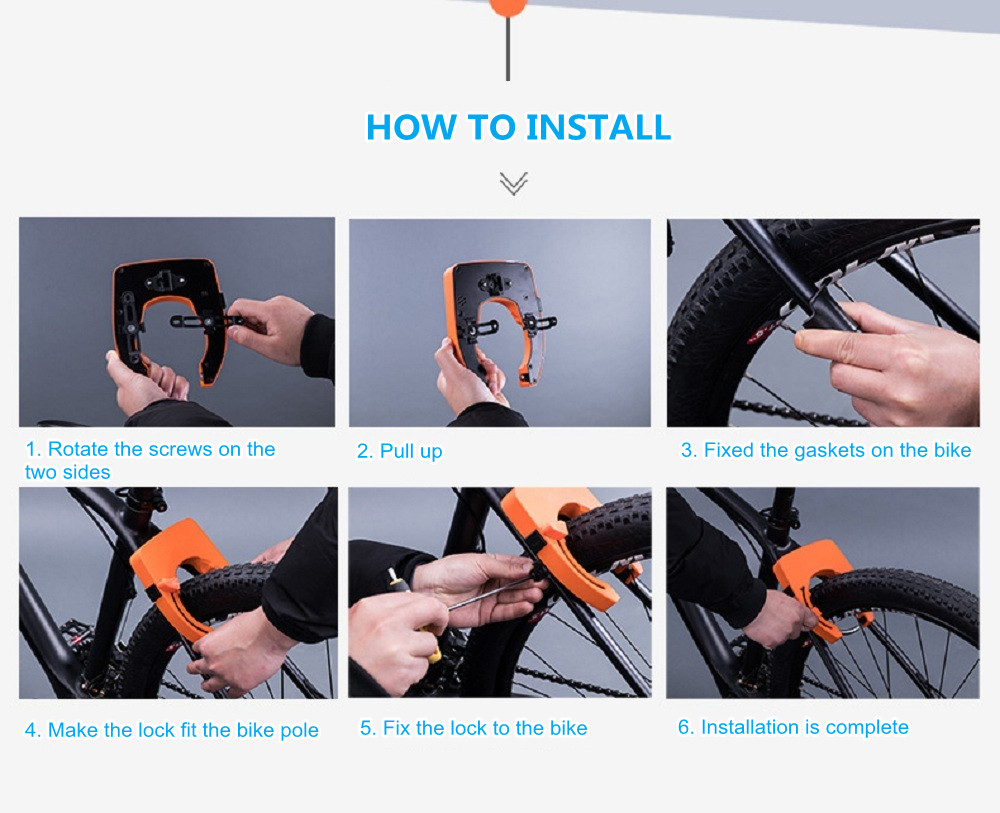 HOW TO INSTALL

1. Rotate the screws on the two sides

2. Pull up

3. Fixed the gaskets on the bike

4. Make the lock fit the bike pole

5. Fix the lock to the bike

6. Installation is complete