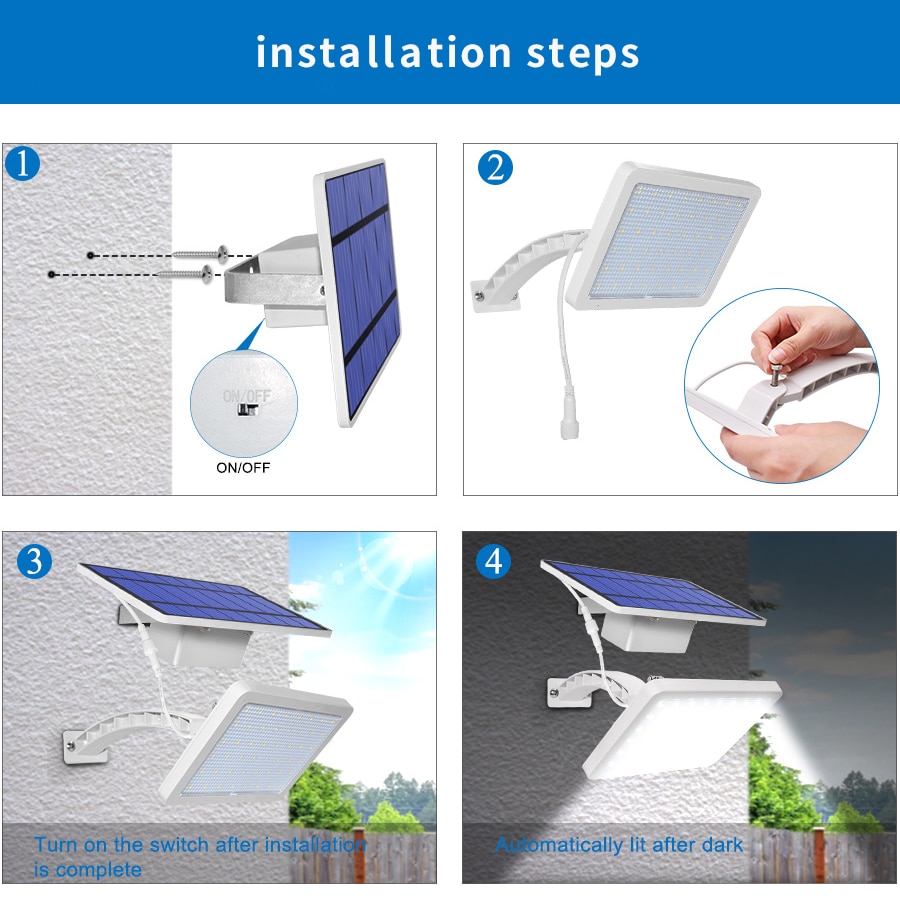 installation steps

1

ON/OFF

ON/OFF

2

3

Turn on the switch after installation is complete

4

Automatically lit after dark