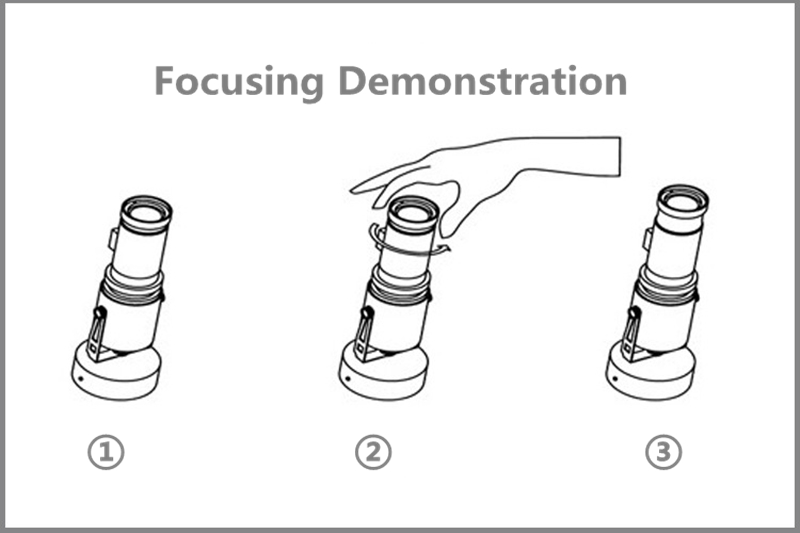 Focusing Demonstration

①

②

③