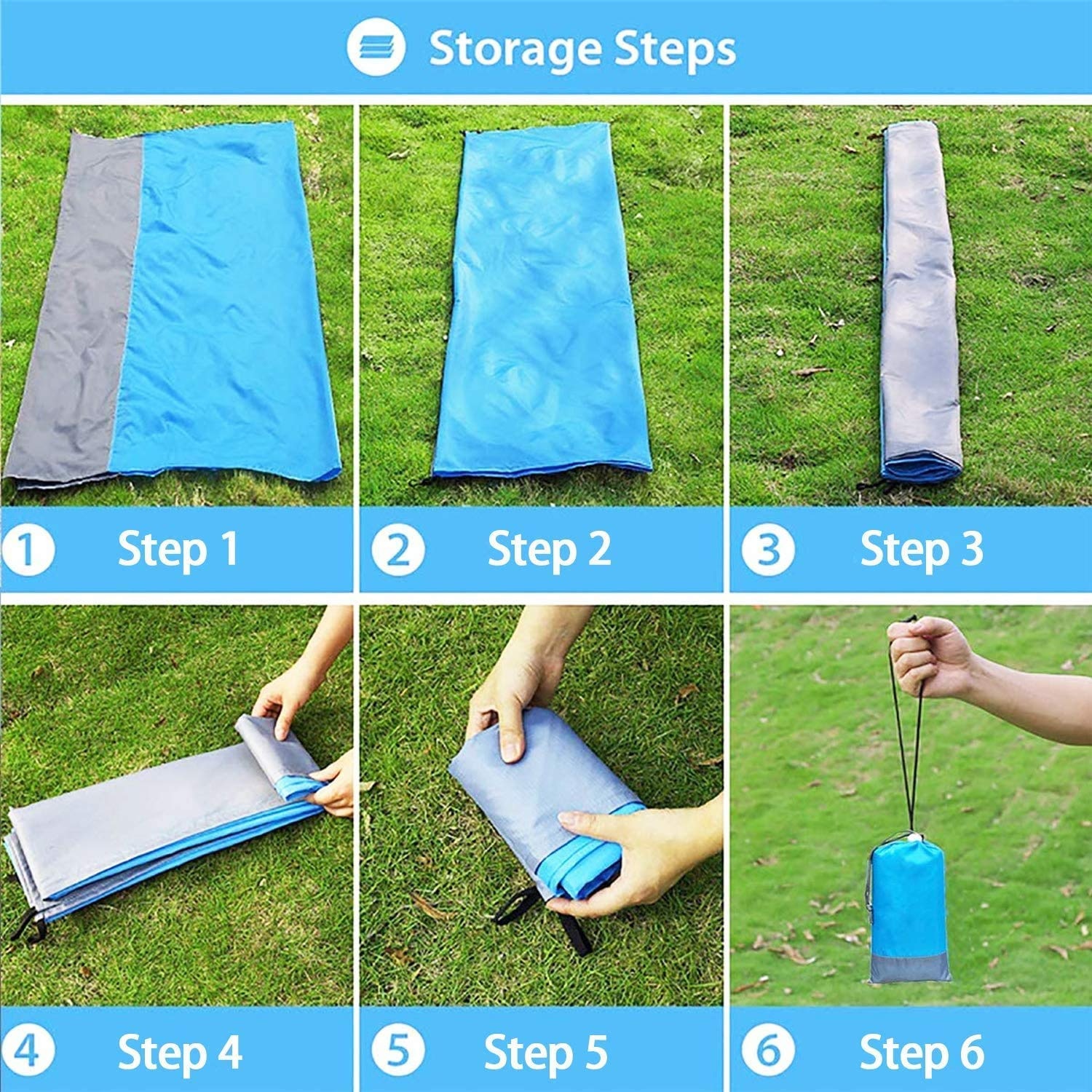 Storage Steps

1 Step 1

2 Step 2

3 Step 3

4 Step 4

5 Step 5

6 Step 6