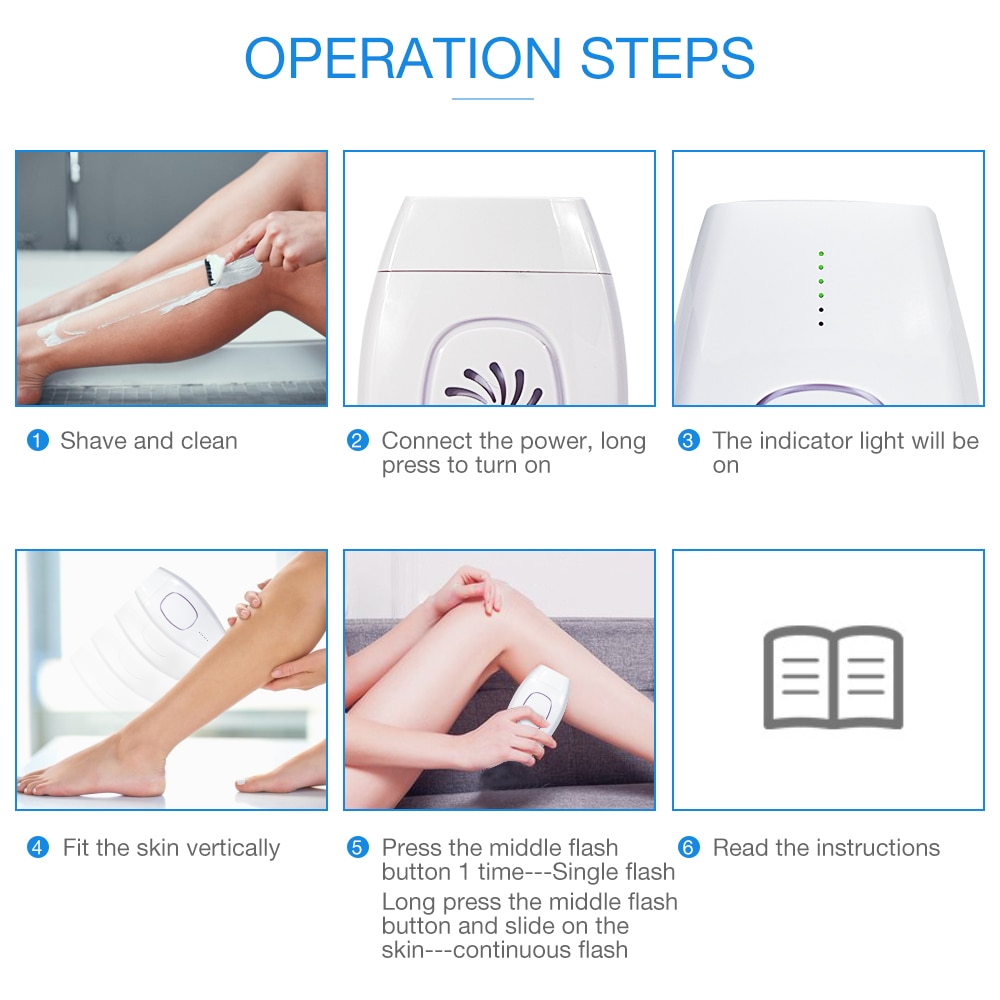 OPERATION STEPS

1 Shave and clean

2 Connect the power, long press to turn on

3 The indicator light will be on

4 Fit the skin vertically

5 Press the middle flash button 1 time---Single flash
Long press the middle flash button and slide on the skin---continuous flash

6 Read the instructions