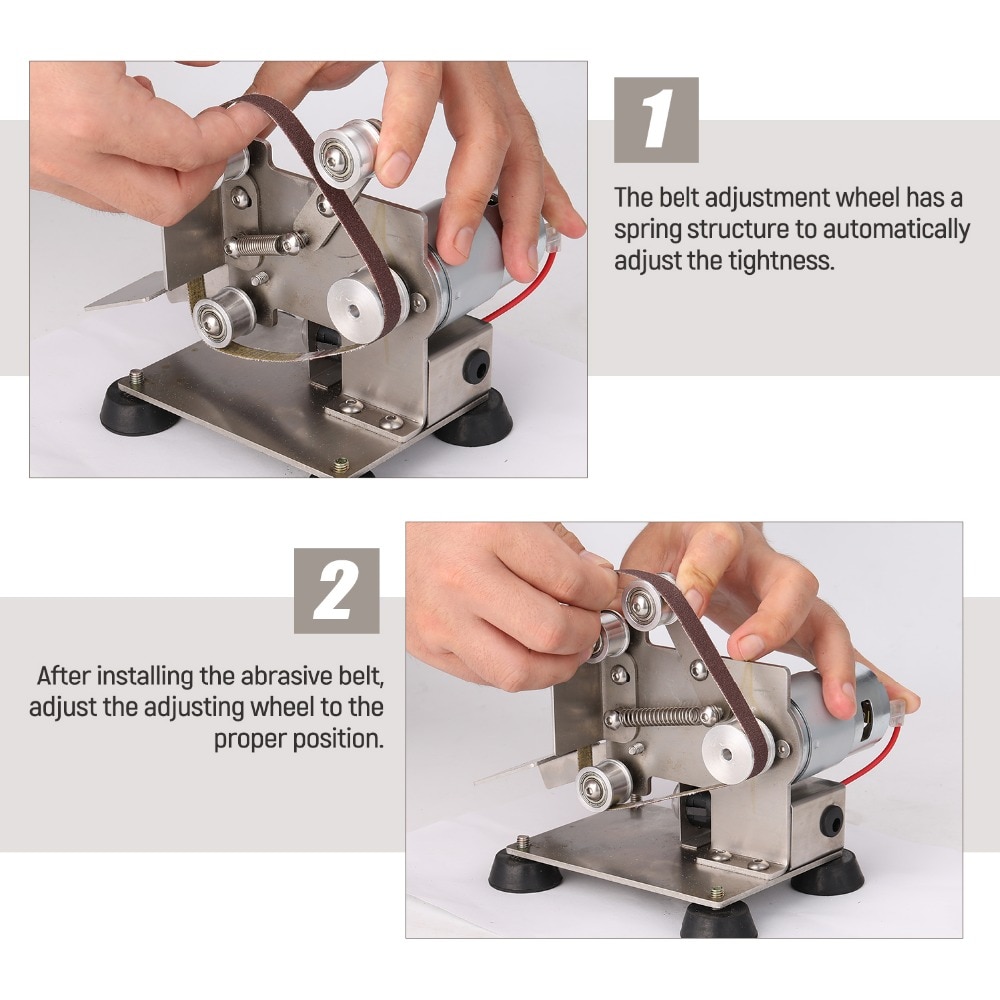 1

The belt adjustment wheel has a spring structure to automatically adjust the tightness.

2

After installing the abrasive belt, adjust the adjusting wheel to the proper position.