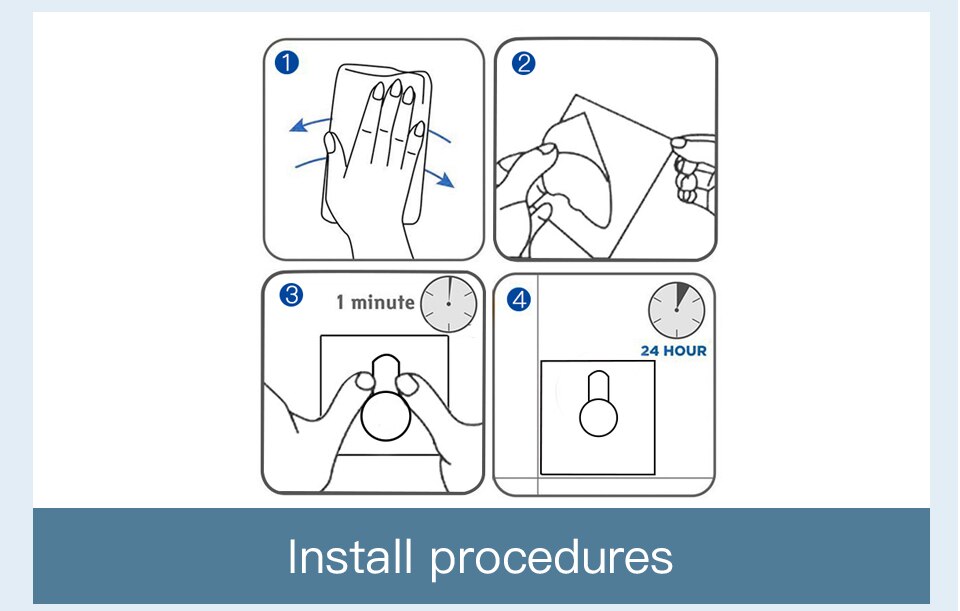 1

2

3 1 minute

4 24 HOUR

Install procedures