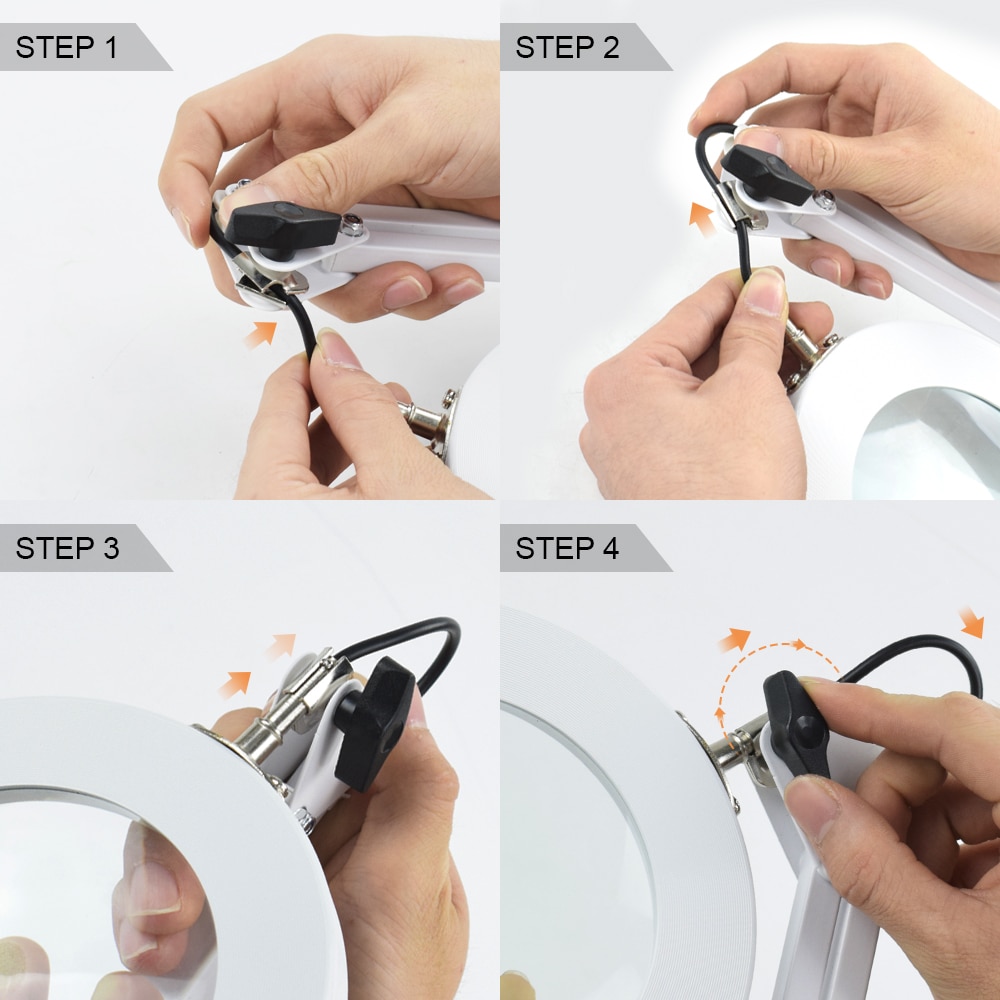 STEP 1

STEP 2

STEP 3

STEP 4