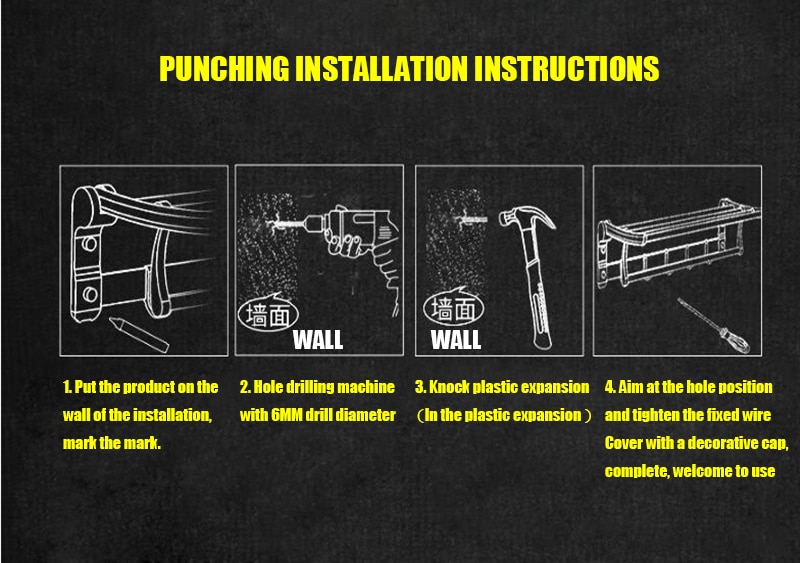 PUNCHING INSTALLATION INSTRUCTIONS

墙面
WALL

墙面
WALL

1. Put the product on the wall of the installation, mark the mark.

2. Hole drilling machine with 6MM drill diameter

3. Knock plastic expansion （In the plastic expansion ）

4. Aim at the hole position and tighten the fixed wire Cover with a decorative cap, complete, welcome to use