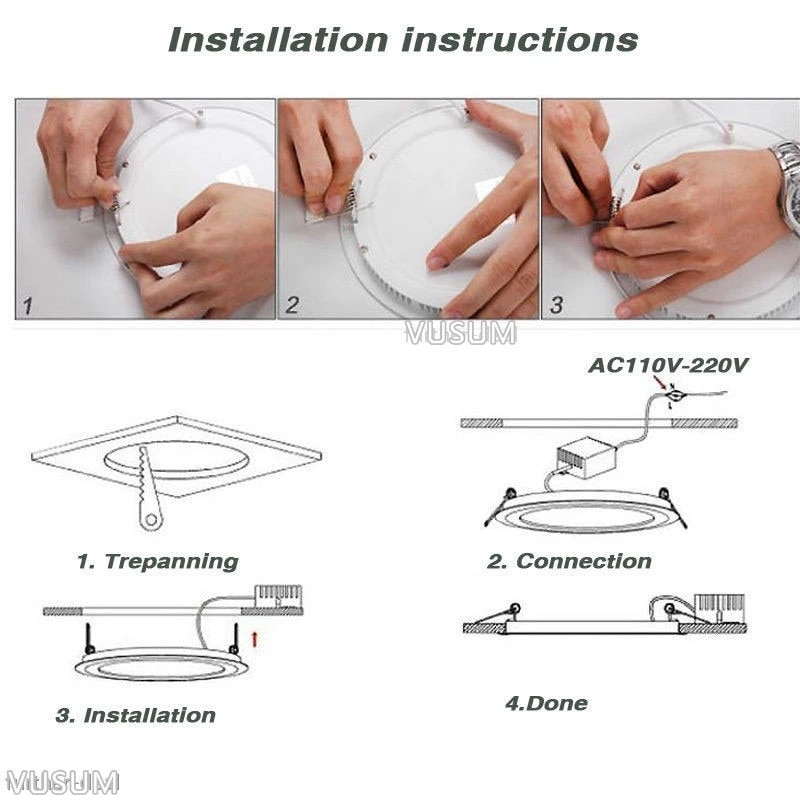 Installation instructions

1

2

3

VUSUM

AC110V-220V

1. Trepanning

2. Connection

3. Installation

4.Done

VUSUM