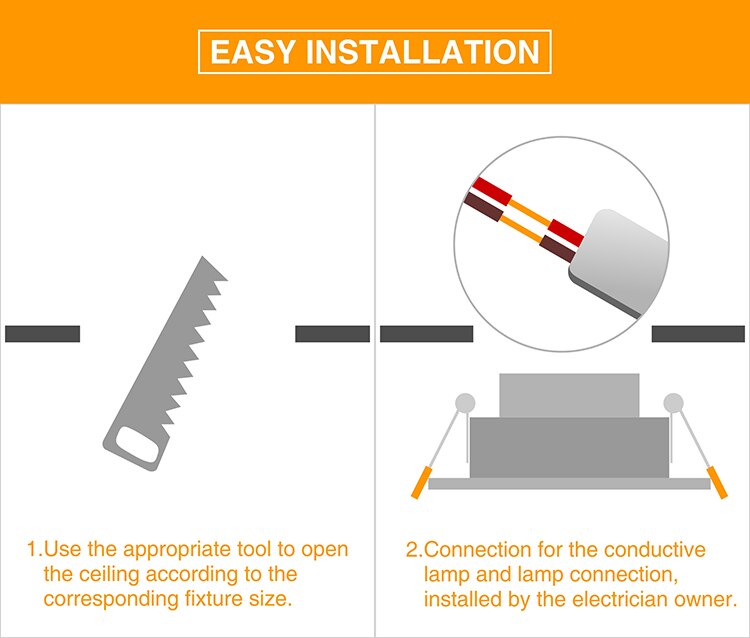 EASY INSTALLATION

1.Use the appropriate tool to open the ceiling according to the corresponding fixture size.

2.Connection for the conductive lamp and lamp connection, installed by the electrician owner.