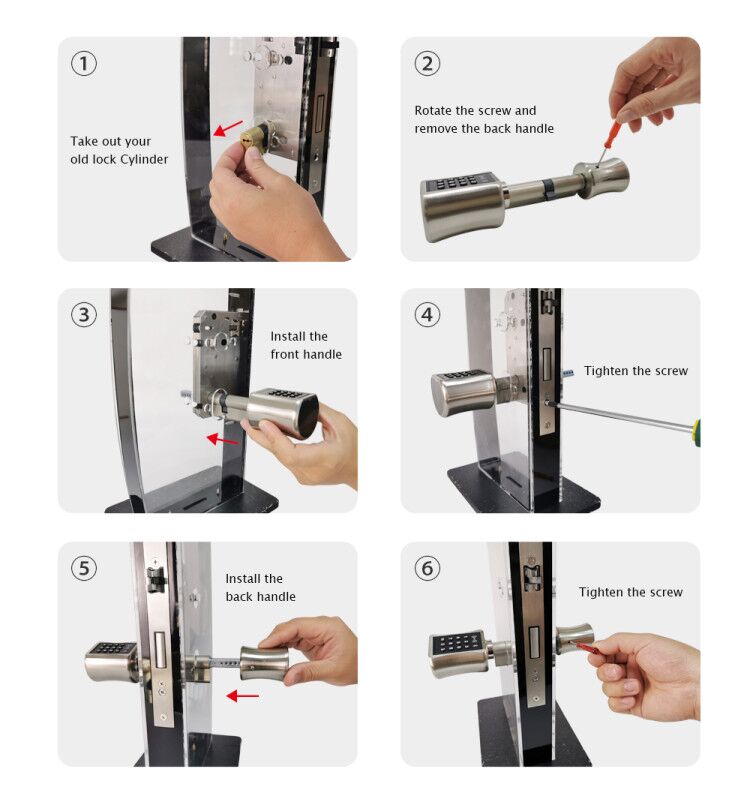 ① Take out your old lock Cylinder

② Rotate the screw and remove the back handle

③ Install the front handle

④ Tighten the screw

⑤ Install the back handle

⑥ Tighten the screw