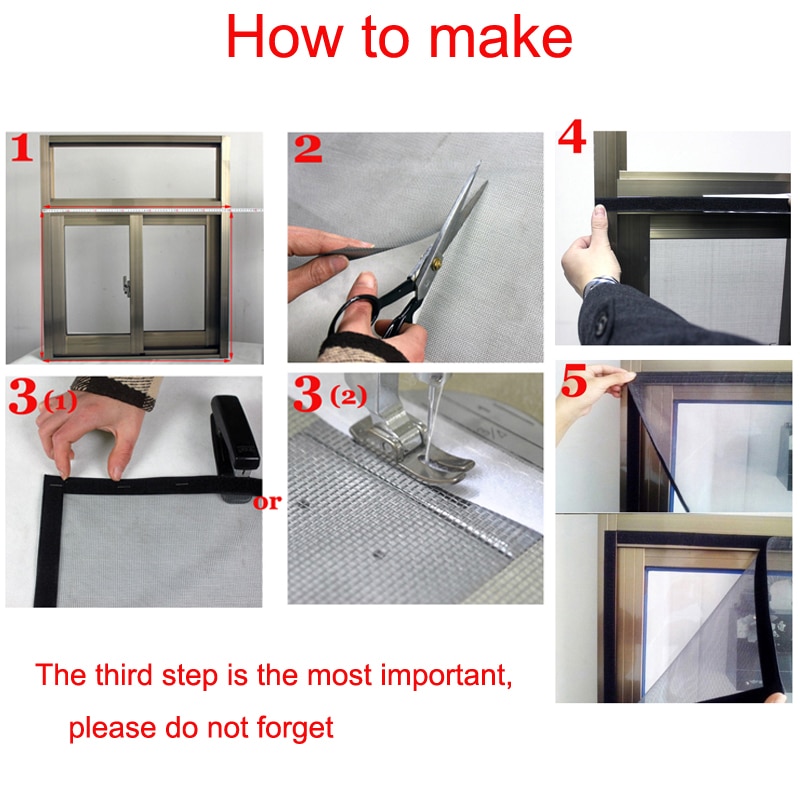 How to make

1

2

4

3(1)

or

3(2)

5

The third step is the most important, please do not forget