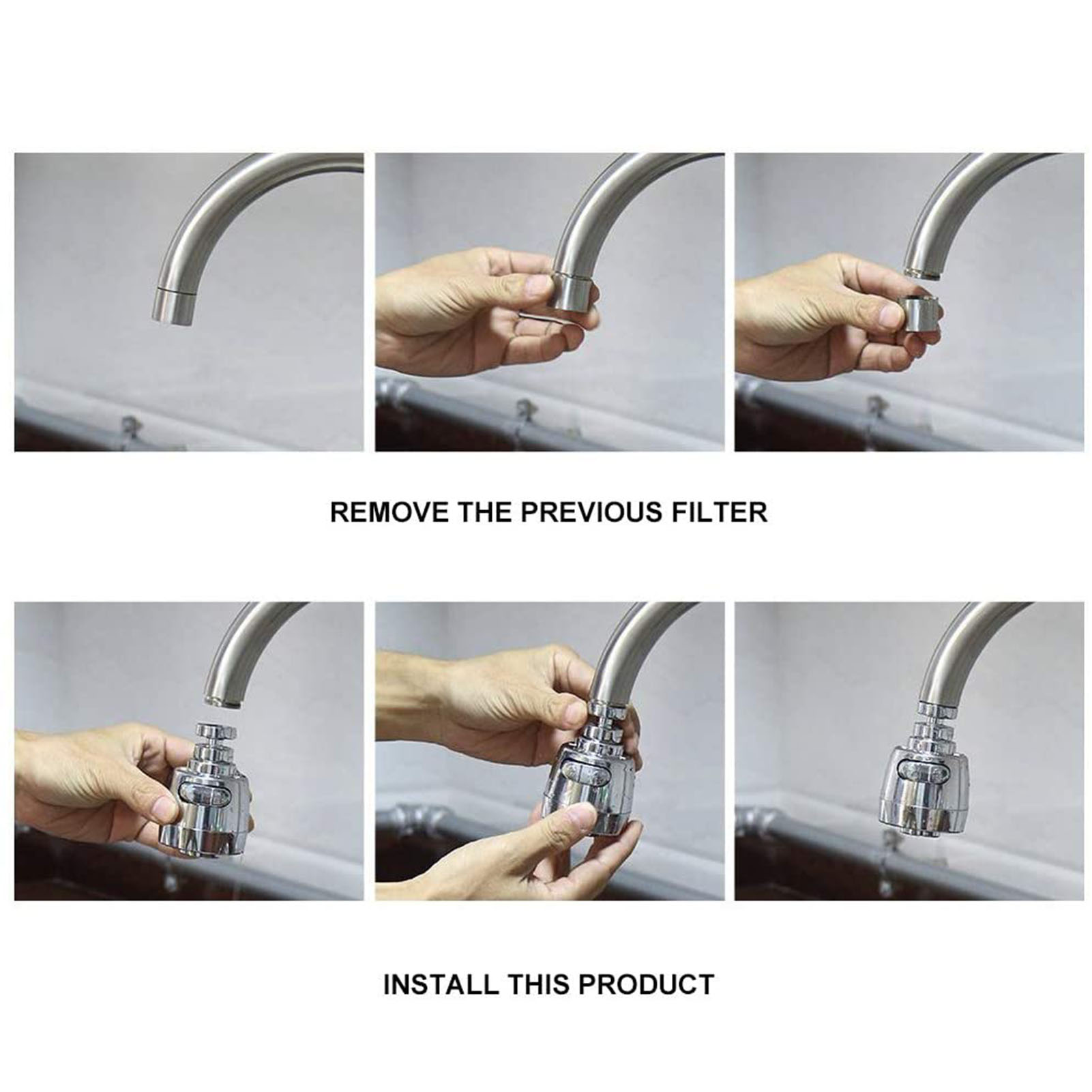 REMOVE THE PREVIOUS FILTER

INSTALL THIS PRODUCT