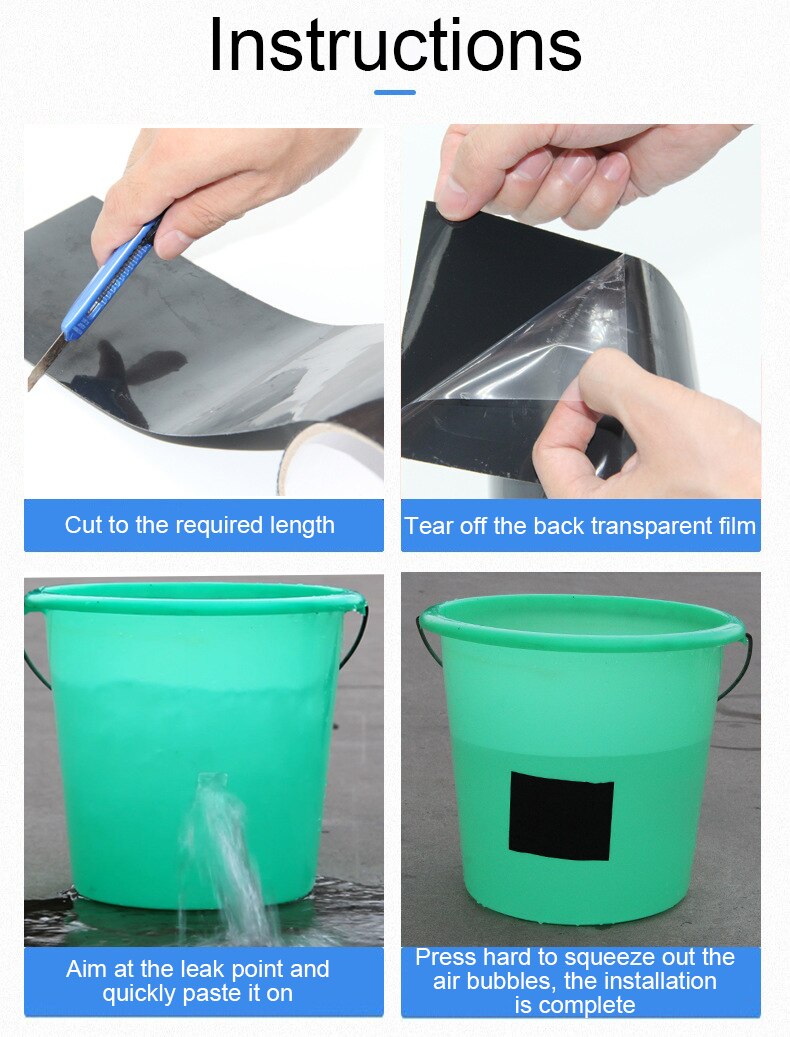 Instructions

Cut to the required length

Tear off the back transparent film

Aim at the leak point and quickly paste it on

Press hard to squeeze out the air bubbles, the installation is complete