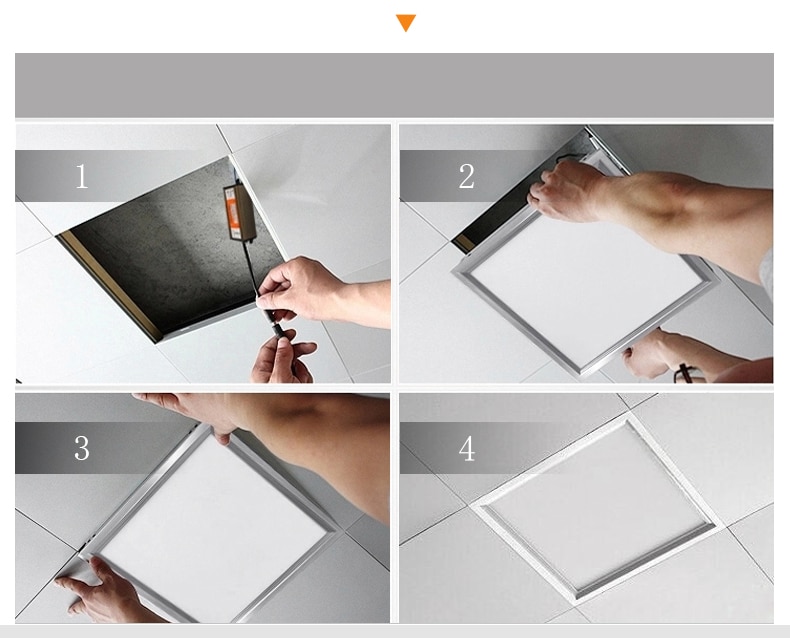 1

2

3

4